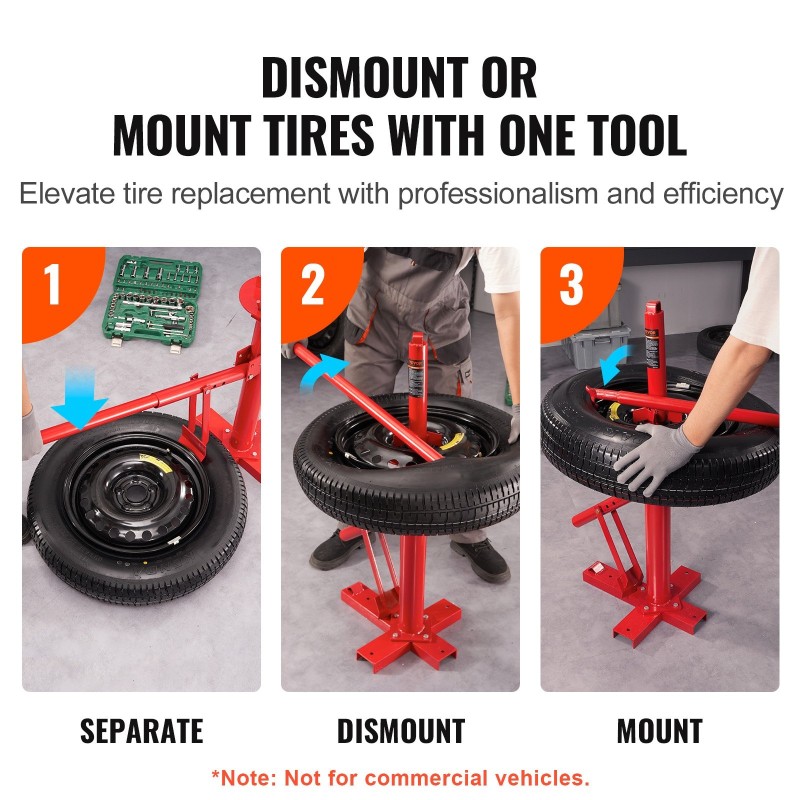 DISMOUNT OR
MOUNT TIRES WITH ONE TOOL

Elevate tire replacement with professionalism and efficiency

1

2

3

SEPARATE

DISMOUNT

MOUNT

*Note: Not for commercial vehicles.