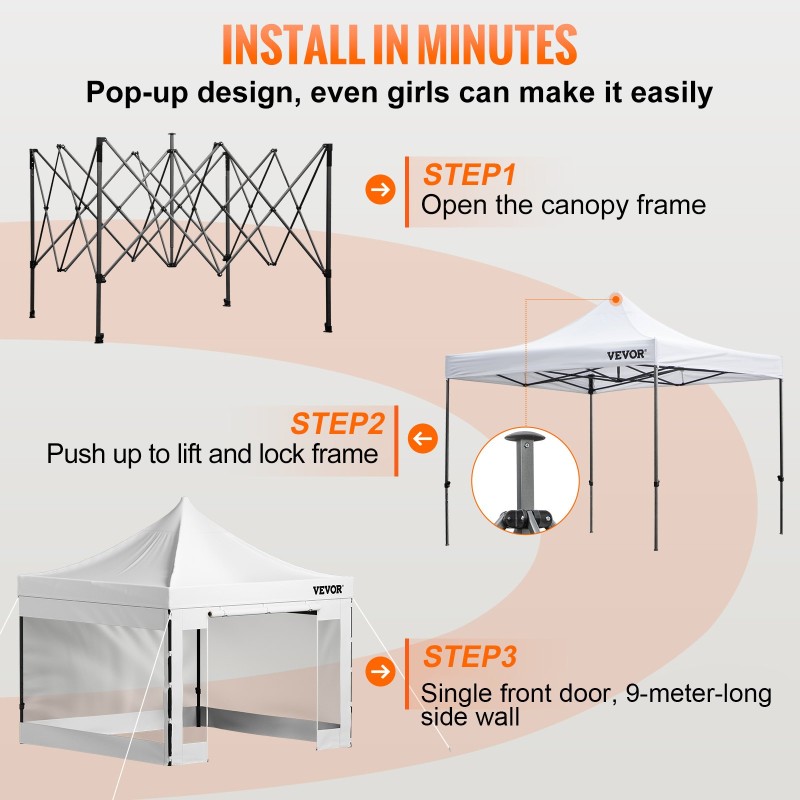 INSTALL IN MINUTES
Pop-up design, even girls can make it easily

STEP1
Open the canopy frame

VEVOR

STEP2
Push up to lift and lock frame

VEVOR

STEP3
Single front door, 9-meter-long side wall