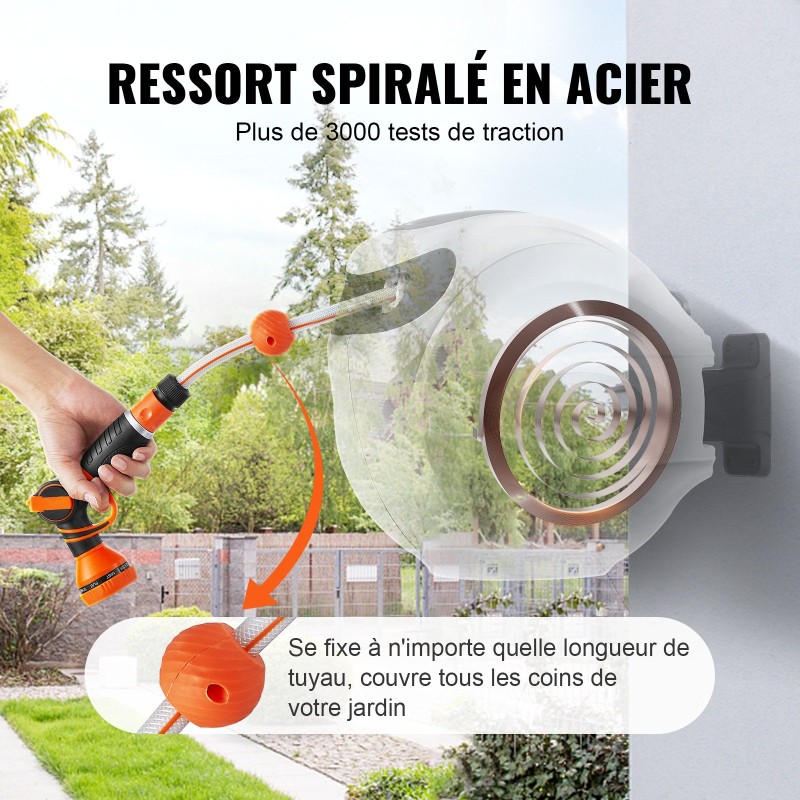 RESSORT SPIRALÉ EN ACIER
Plus de 3000 tests de traction

Se fixe à n'importe quelle longueur de tuyau, couvre tous les coins de votre jardin