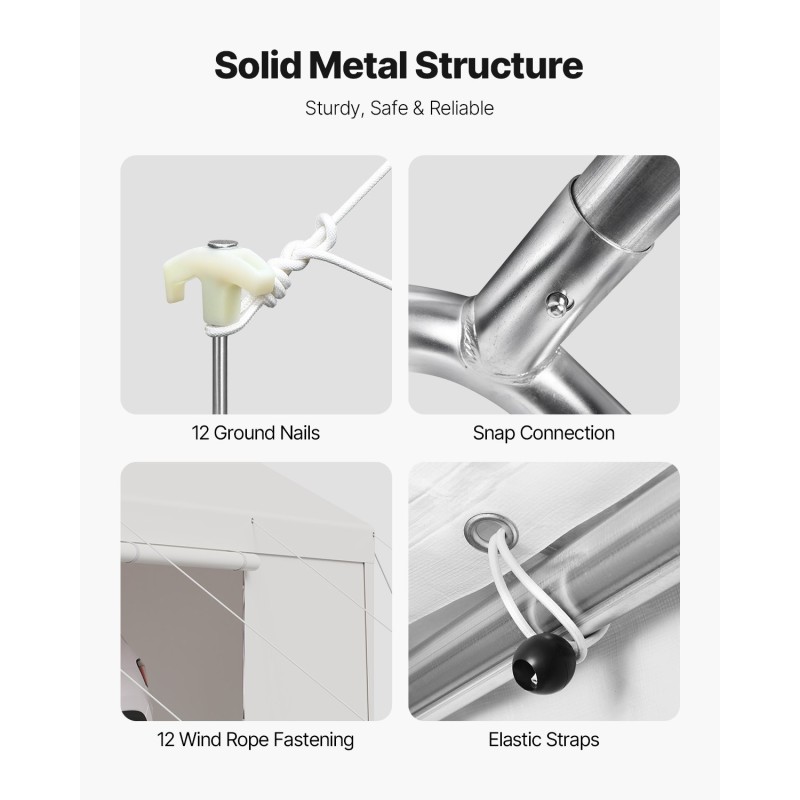 Solid Metal Structure

Sturdy, Safe & Reliable

12 Ground Nails

Snap Connection

12 Wind Rope Fastening

Elastic Straps