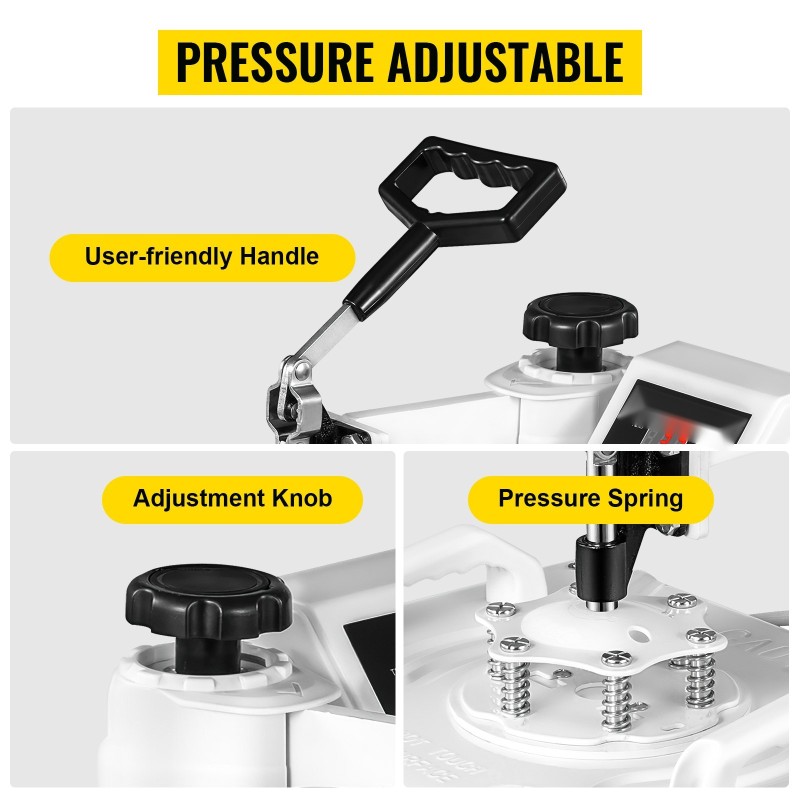 PRESSURE ADJUSTABLE

User-friendly Handle

Adjustment Knob

Pressure Spring