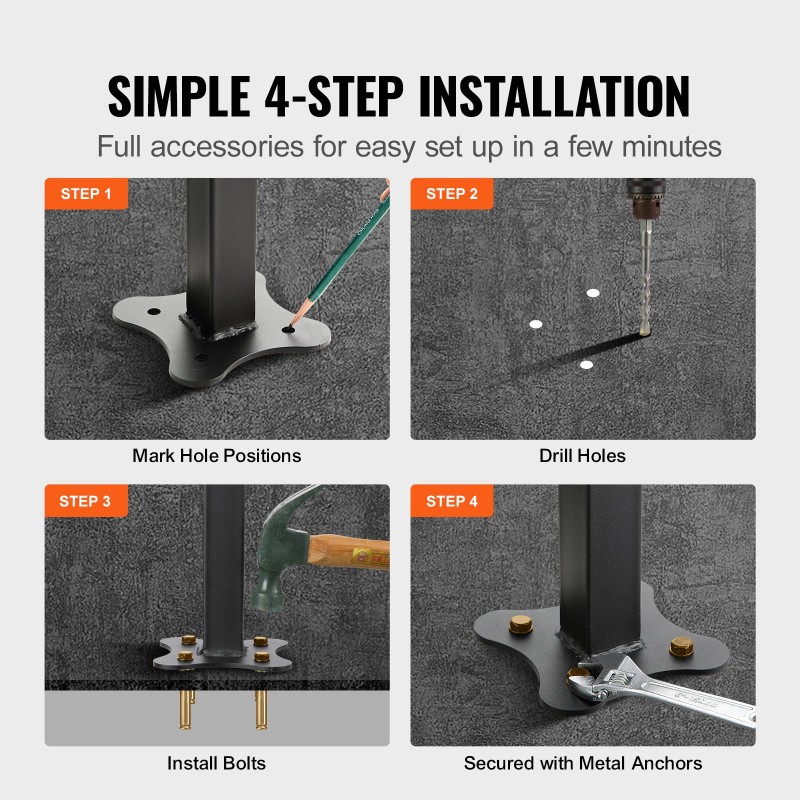 SIMPLE 4-STEP INSTALLATION

Full accessories for easy set up in a few minutes

STEP 1

Mark Hole Positions

STEP 2

Drill Holes

STEP 3

Install Bolts

STEP 4

Secured with Metal Anchors