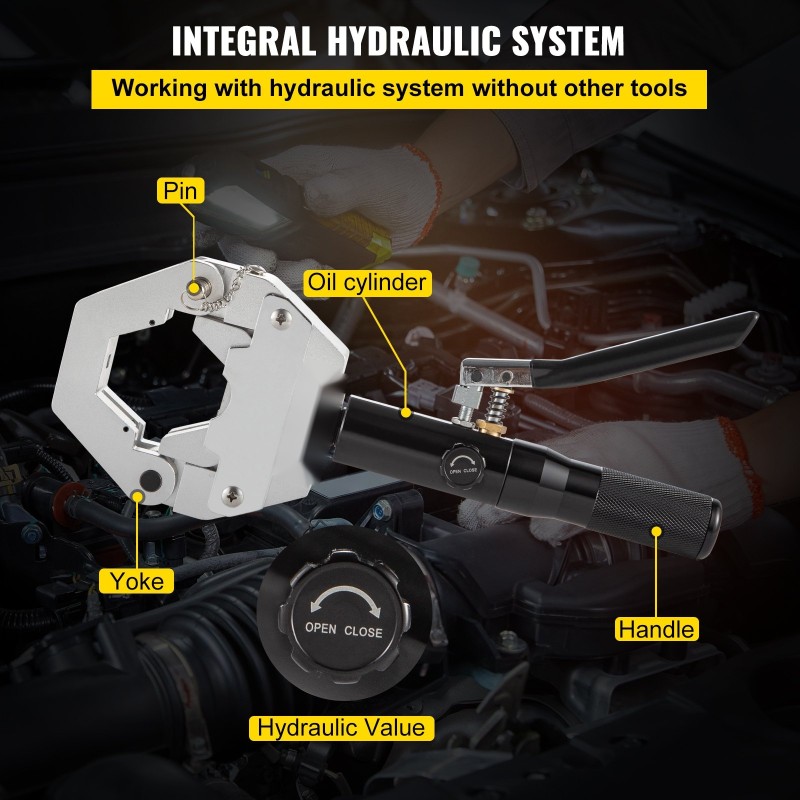 INTEGRAL HYDRAULIC SYSTEM

Working with hydraulic system without other tools

Pin

Oil cylinder

OPEN CLOSE

Yoke

OPEN CLOSE

Handle

Hydraulic Value