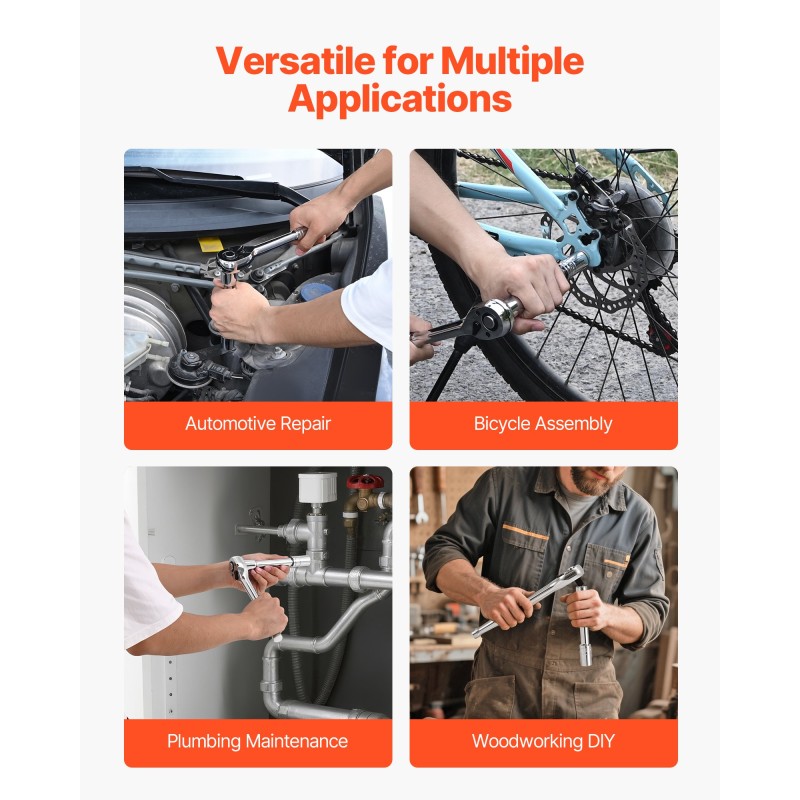 Versatile for Multiple Applications

Automotive Repair

Bicycle Assembly

Plumbing Maintenance

Woodworking DIY