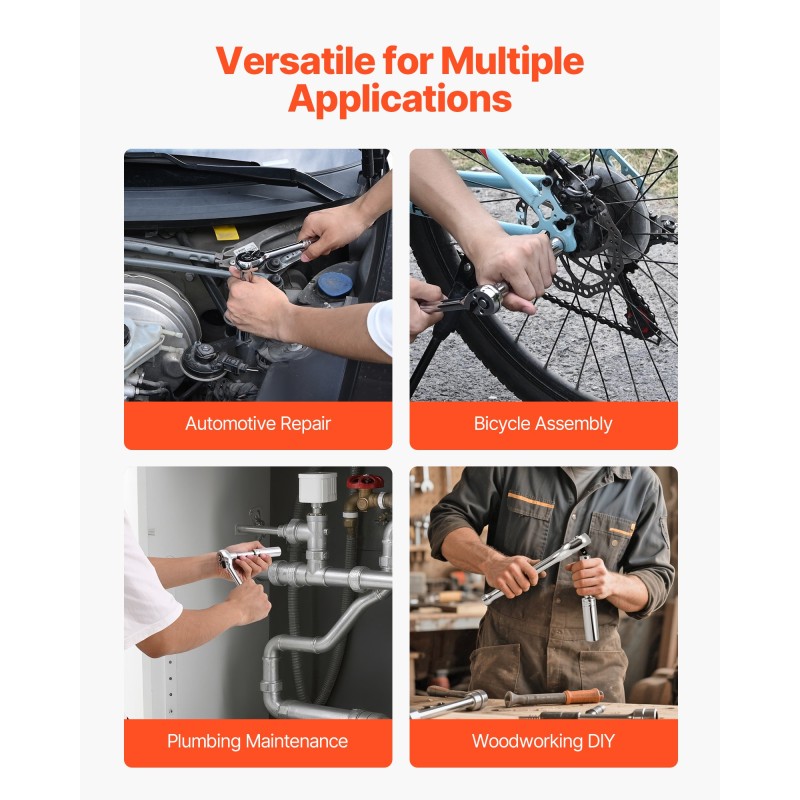 Versatile for Multiple Applications

Automotive Repair

Bicycle Assembly

Plumbing Maintenance

Woodworking DIY