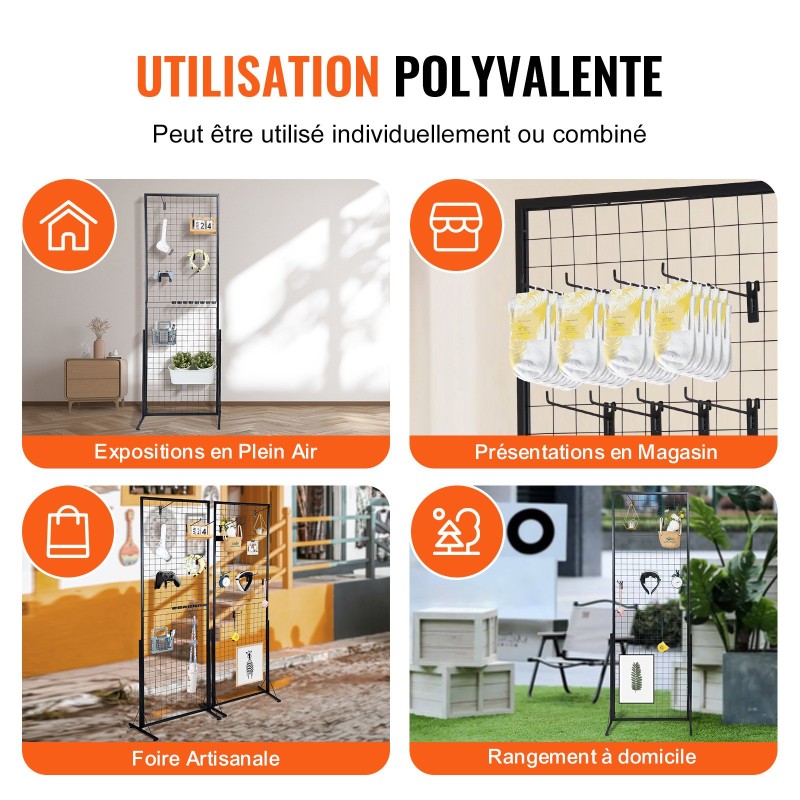 UTILISATION POLYVALENTE

Peut être utilisé individuellement ou combiné

Expositions en Plein Air

Présentations en Magasin

Foire Artisanale

Rangement à domicile