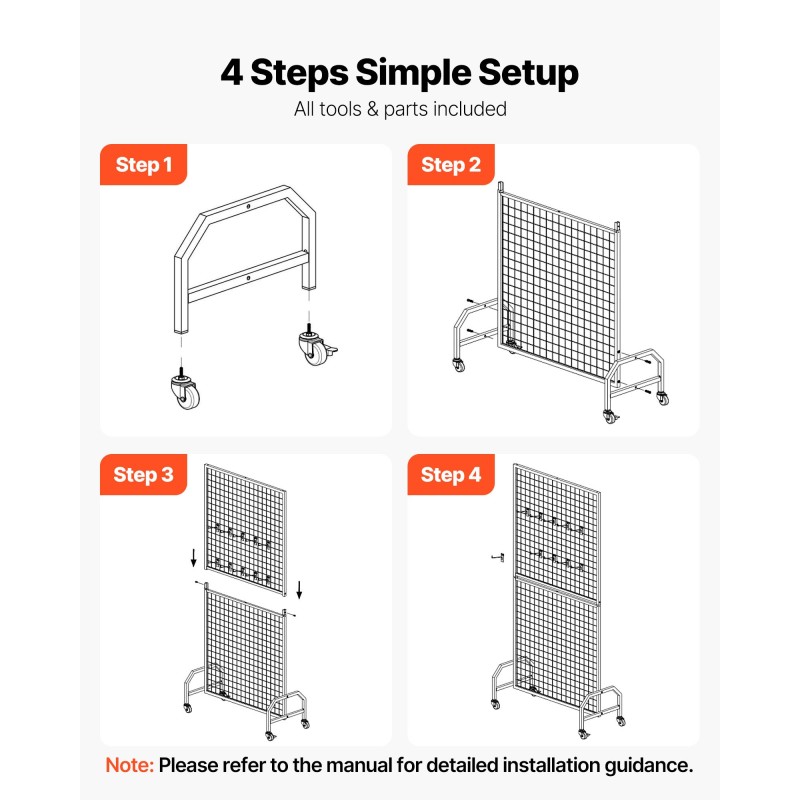 4 Steps Simple Setup

All tools & parts included

Step 1

Step 2

Step 3

Step 4

Note: Please refer to the manual for detailed installation guidance.