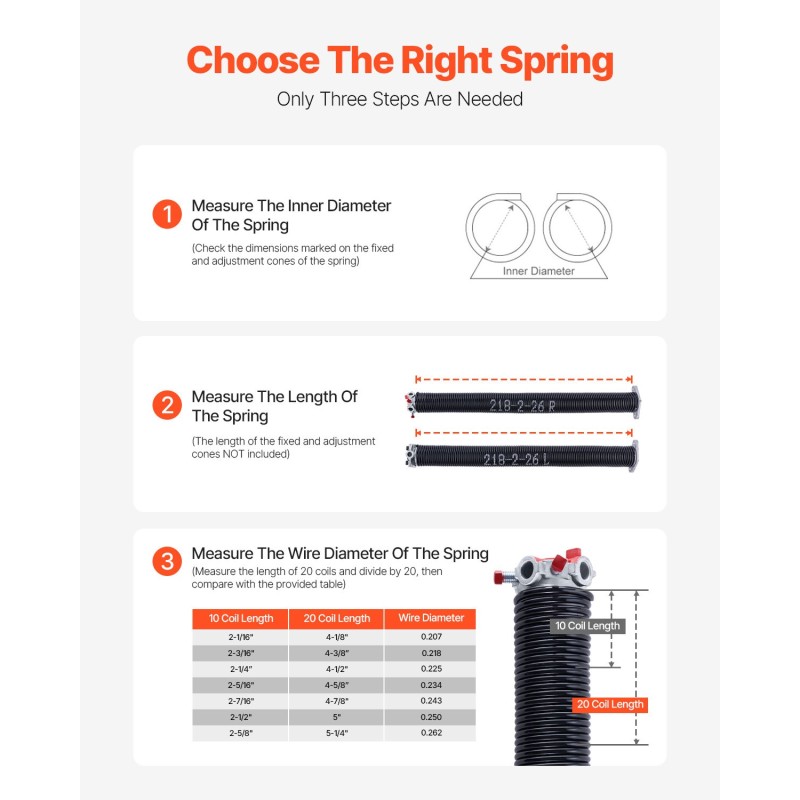 Choose The Right Spring

Only Three Steps Are Needed

1 Measure The Inner Diameter Of The Spring

(Check the dimensions marked on the fixed and adjustment cones of the spring)

Inner Diameter

2 Measure The Length Of The Spring

(The length of the fixed and adjustment cones NOT included)

218-2-26 R

218-2-26 L

3 Measure The Wire Diameter Of The Spring

(Measure the length of 20 coils and divide by 20, then compare with the provided table)

| 10 Coil Length | 20 Coil Length | Wire Diameter |
|---|---|---|
| 2-1/16" | 4-1/8" | 0.207 |
| 2-3/16" | 4-3/8" | 0.218 |
| 2-1/4" | 4-1/2" | 0.225 |
| 2-5/16" | 4-5/8" | 0.234 |
| 2-7/16" | 4-7/8" | 0.243 |
| 2-1/2" | 5" | 0.250 |
| 2-5/8" | 5-1/4" | 0.262 |

10 Coil Length

20 Coil Length