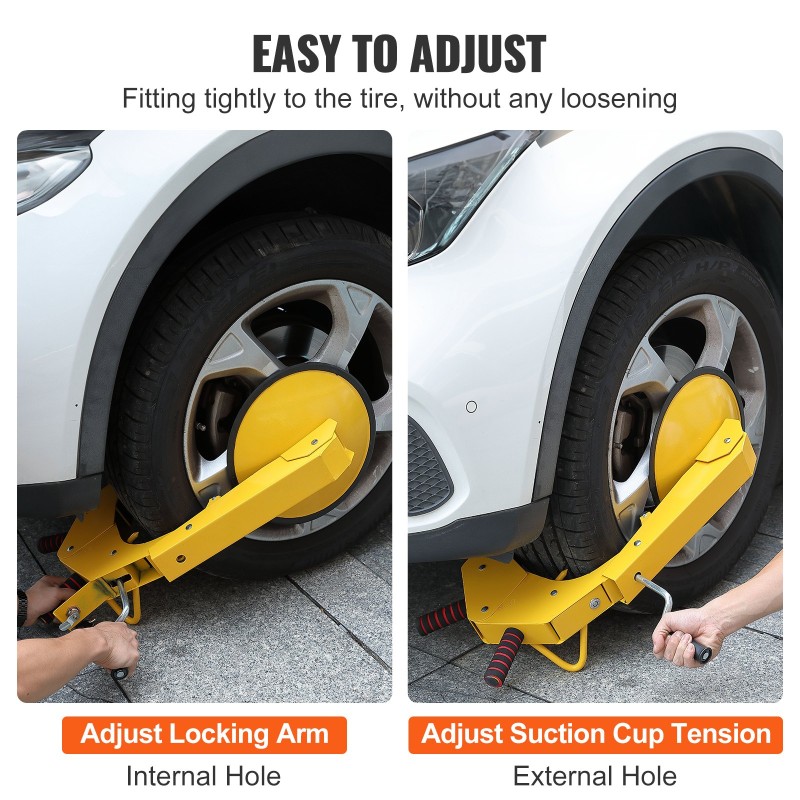 EASY TO ADJUST

Fitting tightly to the tire, without any loosening

Adjust Locking Arm

Internal Hole

Adjust Suction Cup Tension

External Hole