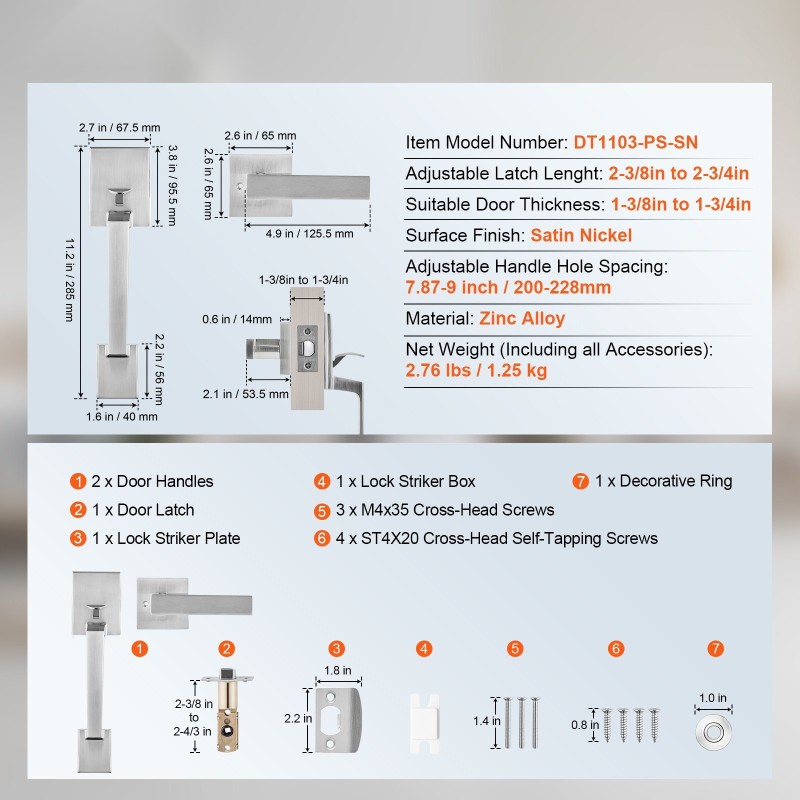 2.7 in / 67.5 mm
3.8 in / 95.5 mm
11.2 in / 285 mm
2.2 in / 56 mm
1.6 in / 40 mm
2.6 in / 65 mm
2.6 in / 65 mm
4.9 in / 125.5 mm
1-3/8in to 1-3/4in
0.6 in / 14mm
2.1 in / 53.5 mm

Item Model Number: DT1103-PS-SN
Adjustable Latch Lenght: 2-3/8in to 2-3/4in
Suitable Door Thickness: 1-3/8in to 1-3/4in
Surface Finish: Satin Nickel
Adjustable Handle Hole Spacing: 7.87-9 inch / 200-228mm
Material: Zinc Alloy
Net Weight (Including all Accessories): 2.76 lbs / 1.25 kg

1 2 x Door Handles
2 1 x Door Latch
3 1 x Lock Striker Plate
4 1 x Lock Striker Box
5 3 x M4x35 Cross-Head Screws
6 4 x ST4X20 Cross-Head Self-Tapping Screws
7 1 x Decorative Ring

1
2
2-3/8 in to 2-4/3 in
3
1.8 in
2.2 in
4
5
1.4 in
6
0.8 in
7
1.0 in