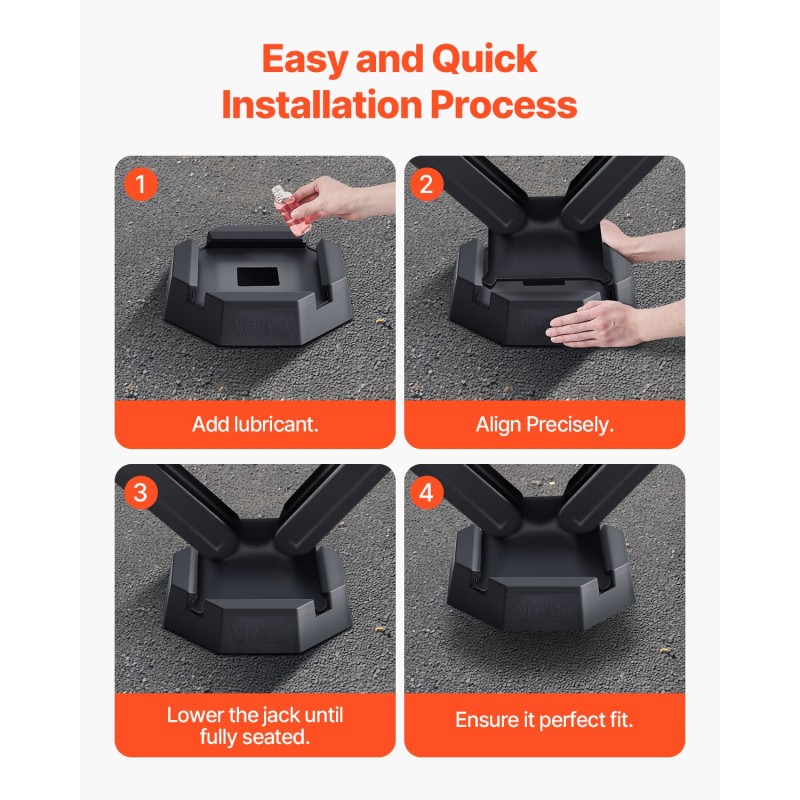 Easy and Quick Installation Process

1

Add lubricant.

2

Align Precisely.

3

Lower the jack until fully seated.

4

Ensure it perfect fit.