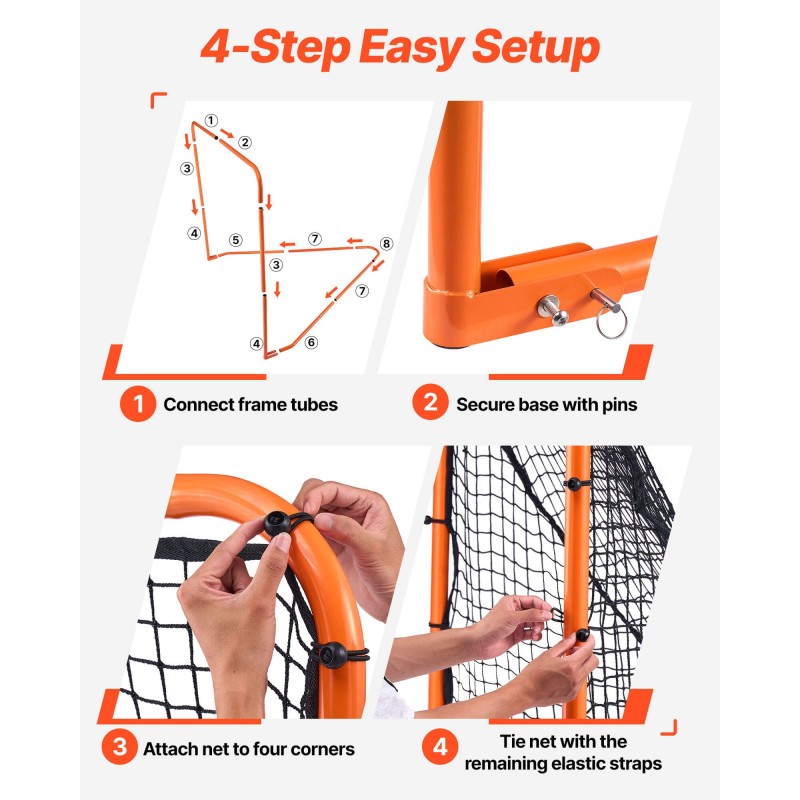 4-Step Easy Setup

①
②
③
④
⑤
⑦
⑧
③
⑦
④
⑥

1 Connect frame tubes

2 Secure base with pins

3 Attach net to four corners

4 Tie net with the remaining elastic straps