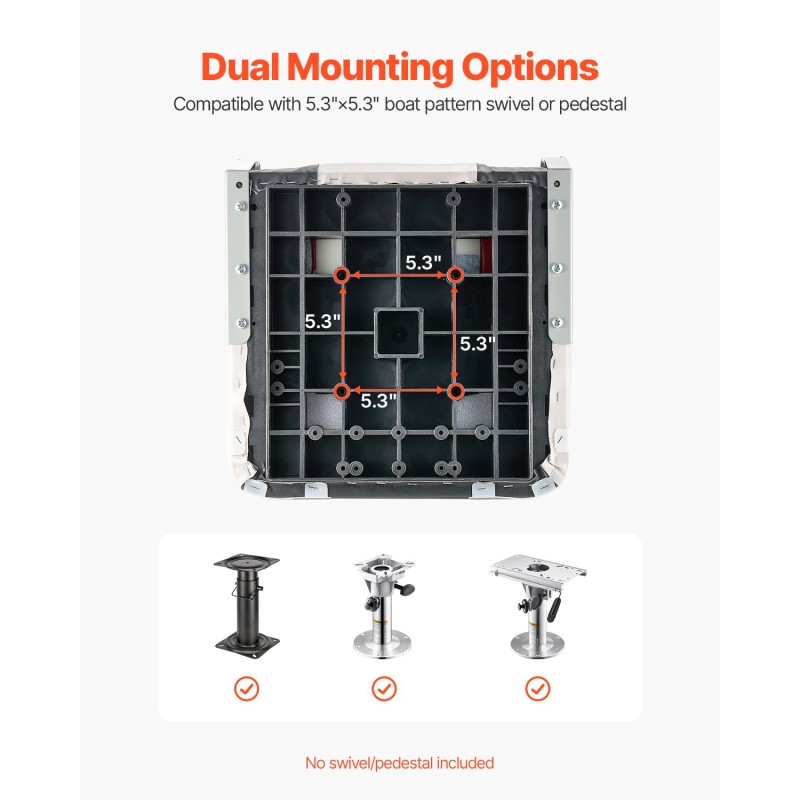 Dual Mounting Options

Compatible with 5.3"×5.3" boat pattern swivel or pedestal

5.3"
5.3"
5.3"
5.3"

No swivel/pedestal included