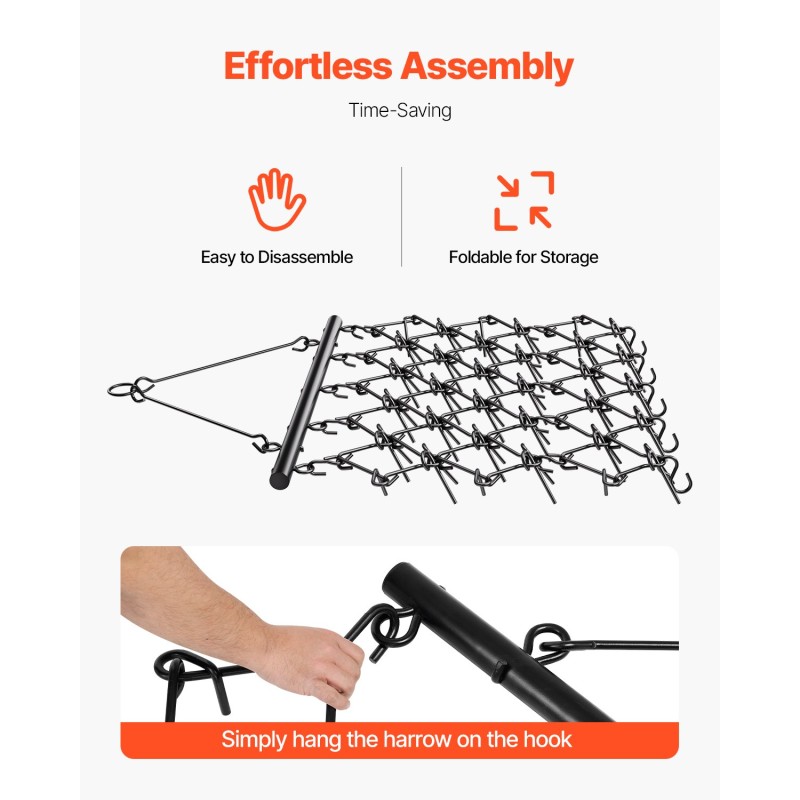 Effortless Assembly

Time-Saving

Easy to Disassemble

Foldable for Storage

Simply hang the harrow on the hook