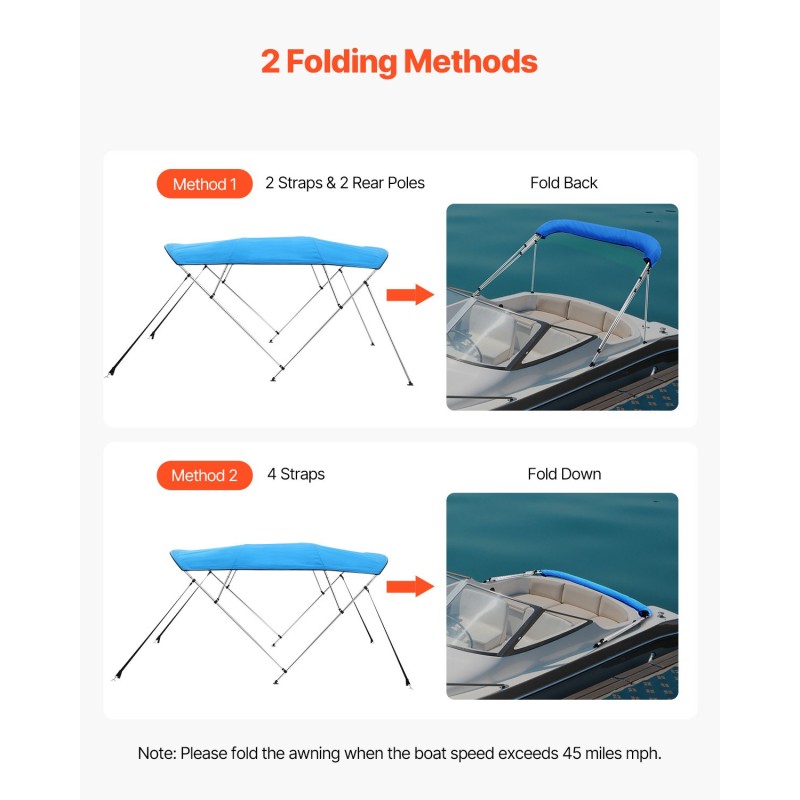 2 Folding Methods

Method 1 2 Straps & 2 Rear Poles

Fold Back

Method 2 4 Straps

Fold Down

Note: Please fold the awning when the boat speed exceeds 45 miles mph.