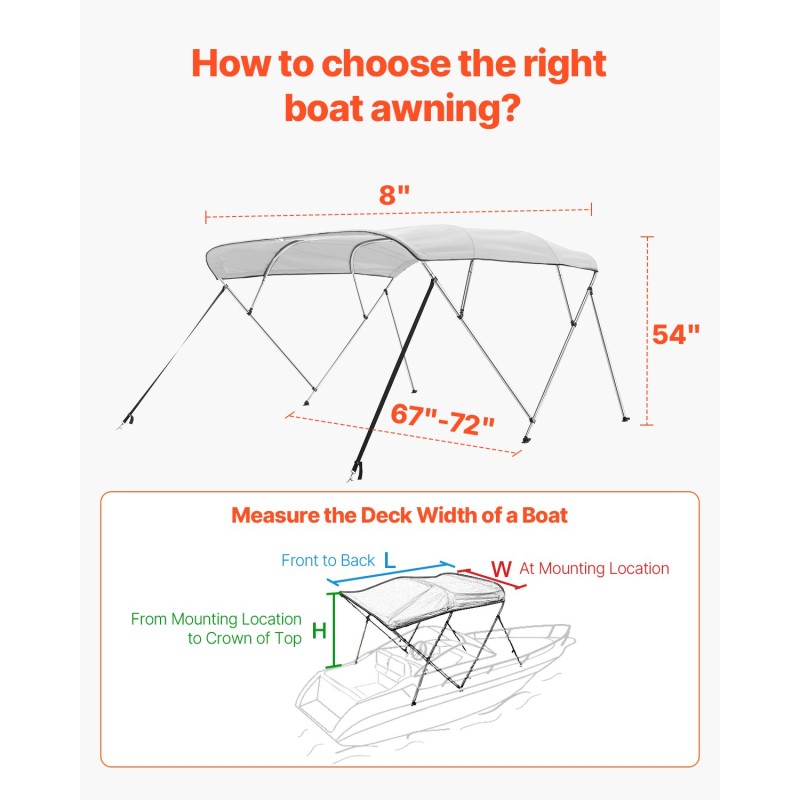 How to choose the right boat awning?

8"

54"

67"-72"

Measure the Deck Width of a Boat

Front to Back L

W At Mounting Location

From Mounting Location to Crown of Top H