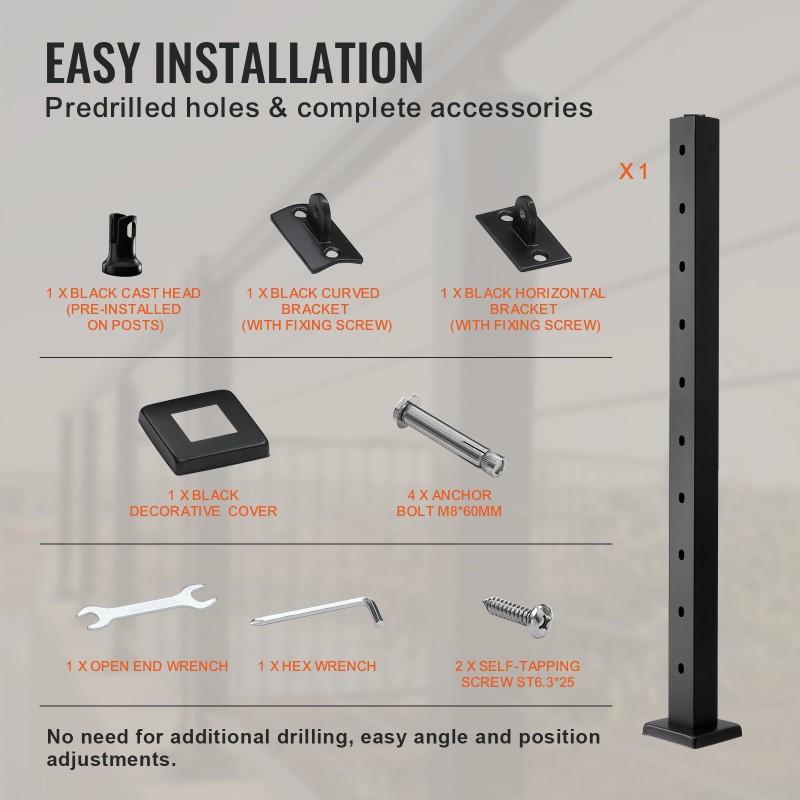 EASY INSTALLATION
Predrilled holes & complete accessories

X 1

1 X BLACK CAST HEAD (PRE-INSTALLED ON POSTS)

1 X BLACK CURVED BRACKET (WITH FIXING SCREW)

1 X BLACK HORIZONTAL BRACKET (WITH FIXING SCREW)

1 X BLACK DECORATIVE COVER

4 X ANCHOR BOLT M8*60MM

1 X OPEN END WRENCH

1 X HEX WRENCH

2 X SELF-TAPPING SCREW ST6.3*25

No need for additional drilling, easy angle and position adjustments.