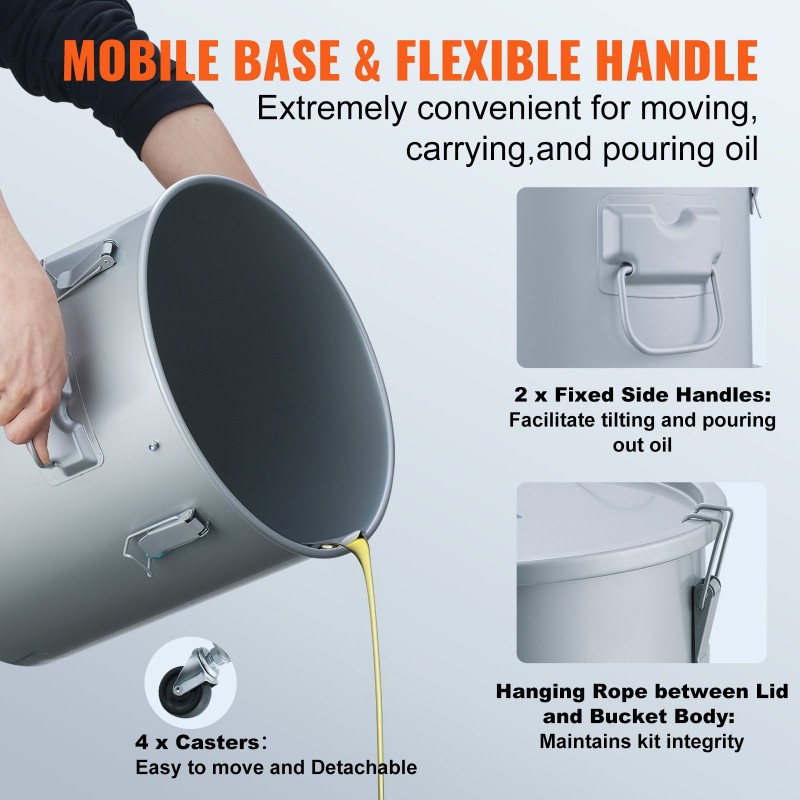 MOBILE BASE & FLEXIBLE HANDLE
Extremely convenient for moving, carrying,and pouring oil

2 x Fixed Side Handles:
Facilitate tilting and pouring out oil

Hanging Rope between Lid and Bucket Body:
Maintains kit integrity

4 x Casters:
Easy to move and Detachable