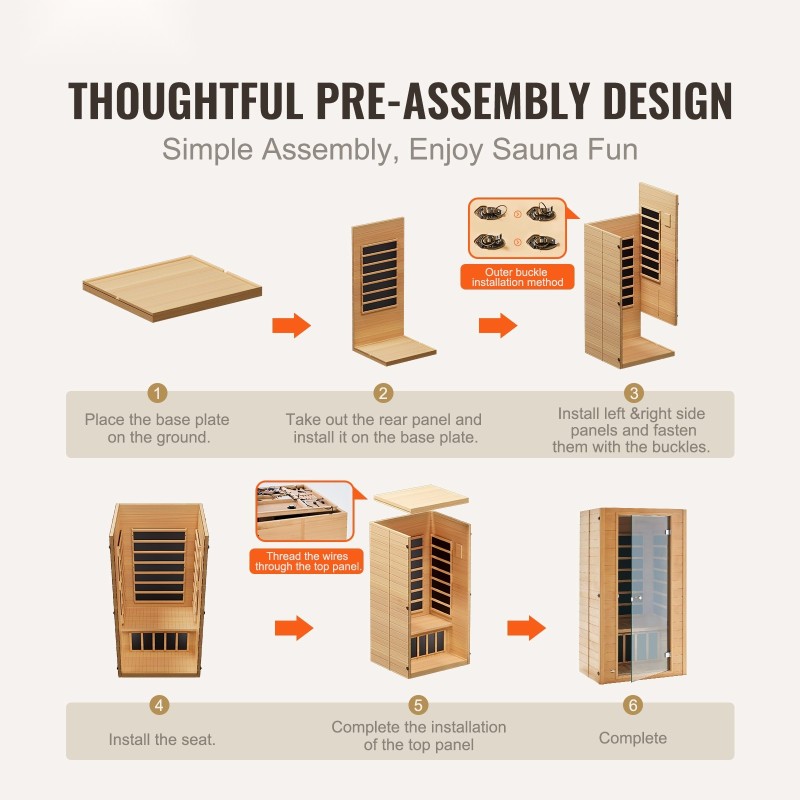 THOUGHTFUL PRE-ASSEMBLY DESIGN

Simple Assembly, Enjoy Sauna Fun

Outer buckle installation method

1
Place the base plate on the ground.

2
Take out the rear panel and install it on the base plate.

3
Install left &right side panels and fasten them with the buckles.

Thread the wires through the top panel.

4
Install the seat.

5
Complete the installation of the top panel

6
Complete