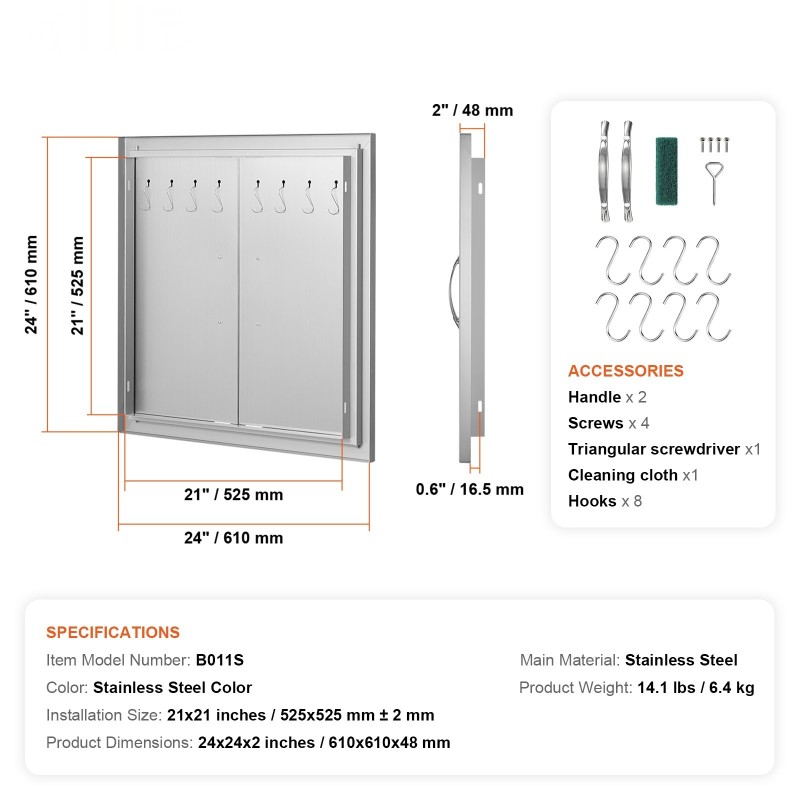 24" / 610 mm

21" / 525 mm

21" / 525 mm

24" / 610 mm

2" / 48 mm

0.6" / 16.5 mm

ACCESSORIES
Handle x 2
Screws x 4
Triangular screwdriver x1
Cleaning cloth x1
Hooks x 8

SPECIFICATIONS
Item Model Number: B011S
Color: Stainless Steel Color
Installation Size: 21x21 inches / 525x525 mm ± 2 mm
Product Dimensions: 24x24x2 inches / 610x610x48 mm

Main Material: Stainless Steel
Product Weight: 14.1 lbs / 6.4 kg