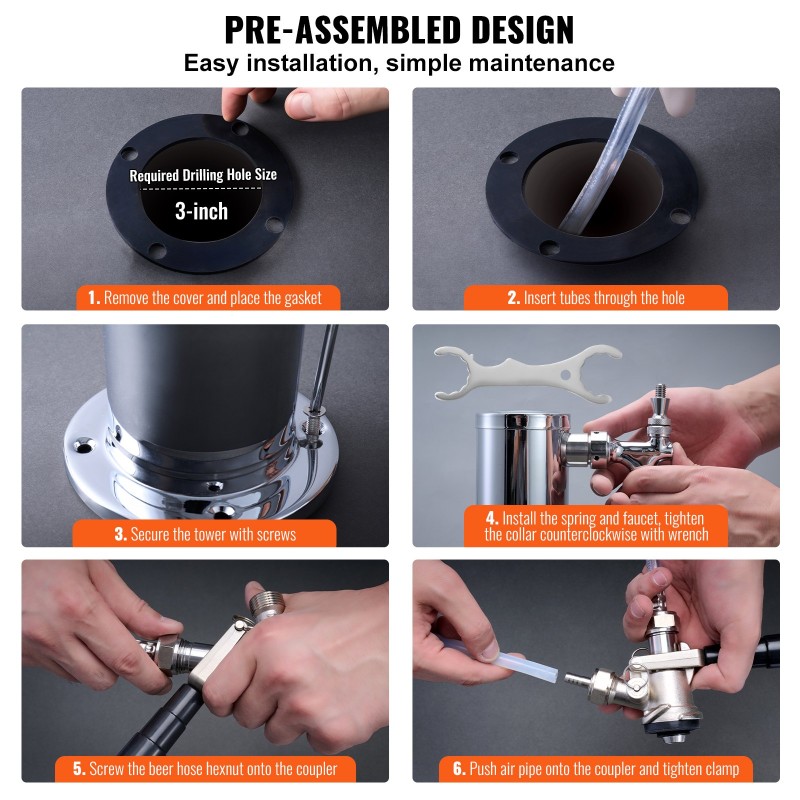 PRE-ASSEMBLED DESIGN
Easy installation, simple maintenance

Required Drilling Hole Size
3-inch

1. Remove the cover and place the gasket

2. Insert tubes through the hole

3. Secure the tower with screws

4. Install the spring and faucet, tighten the collar counterclockwise with wrench

5. Screw the beer hose hexnut onto the coupler

6. Push air pipe onto the coupler and tighten clamp