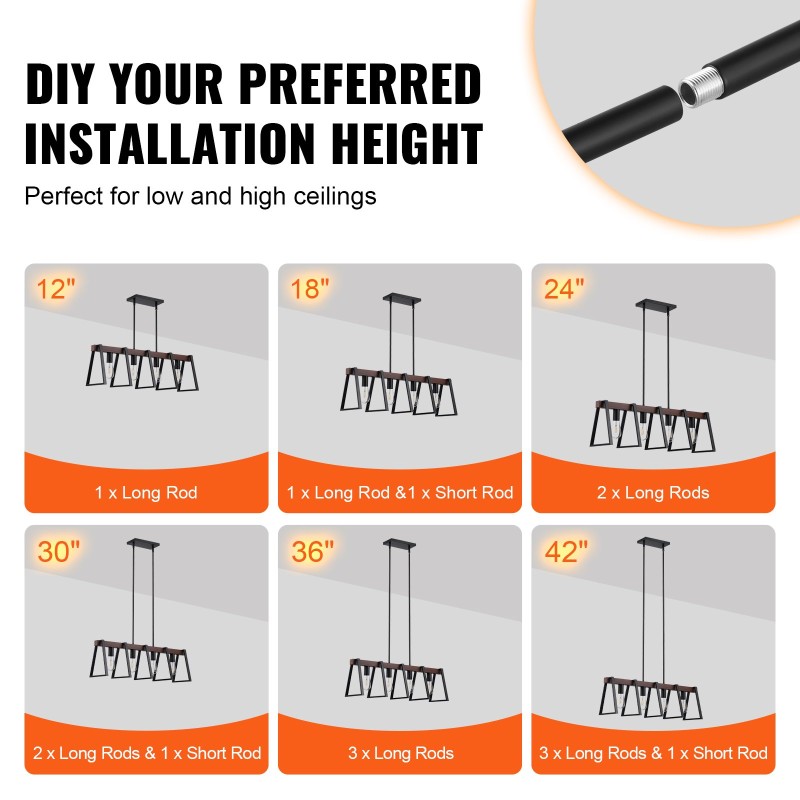 DIY YOUR PREFERRED INSTALLATION HEIGHT

Perfect for low and high ceilings

12"

1 x Long Rod

18"

1 x Long Rod &1 x Short Rod

24"

2 x Long Rods

30"

2 x Long Rods & 1 x Short Rod

36"

3 x Long Rods

42"

3 x Long Rods & 1 x Short Rod