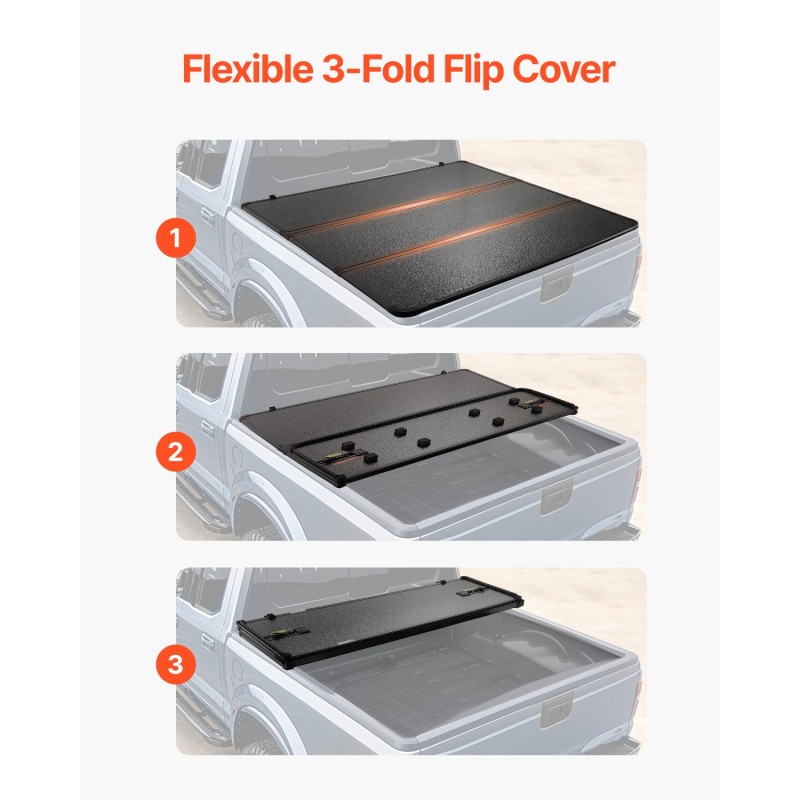 Flexible 3-Fold Flip Cover

1

2

3