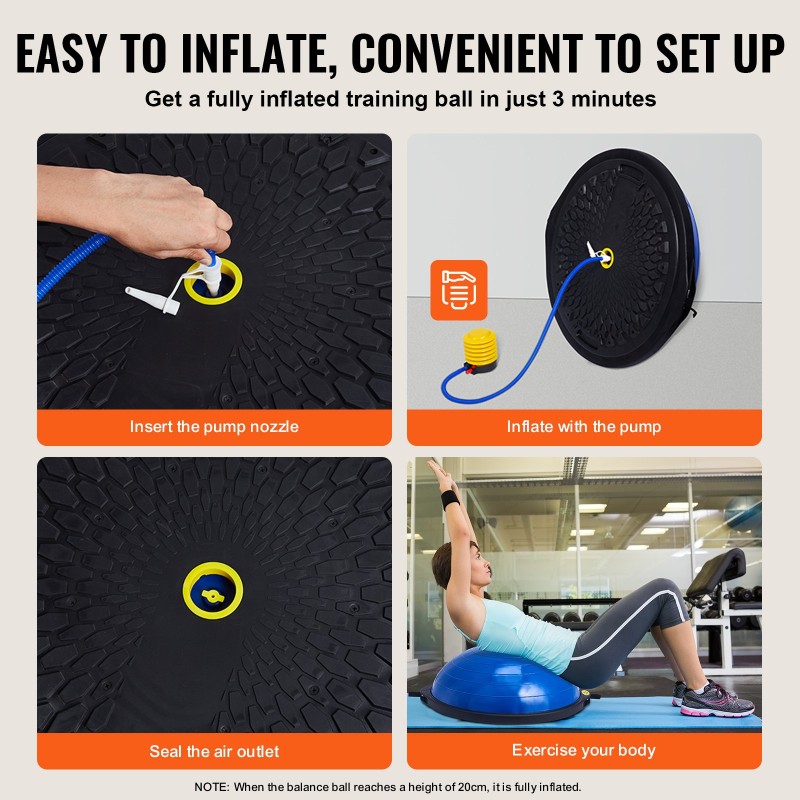 EASY TO INFLATE, CONVENIENT TO SET UP

Get a fully inflated training ball in just 3 minutes

Insert the pump nozzle

Inflate with the pump

Seal the air outlet

Exercise your body

NOTE: When the balance ball reaches a height of 20cm, it is fully inflated.