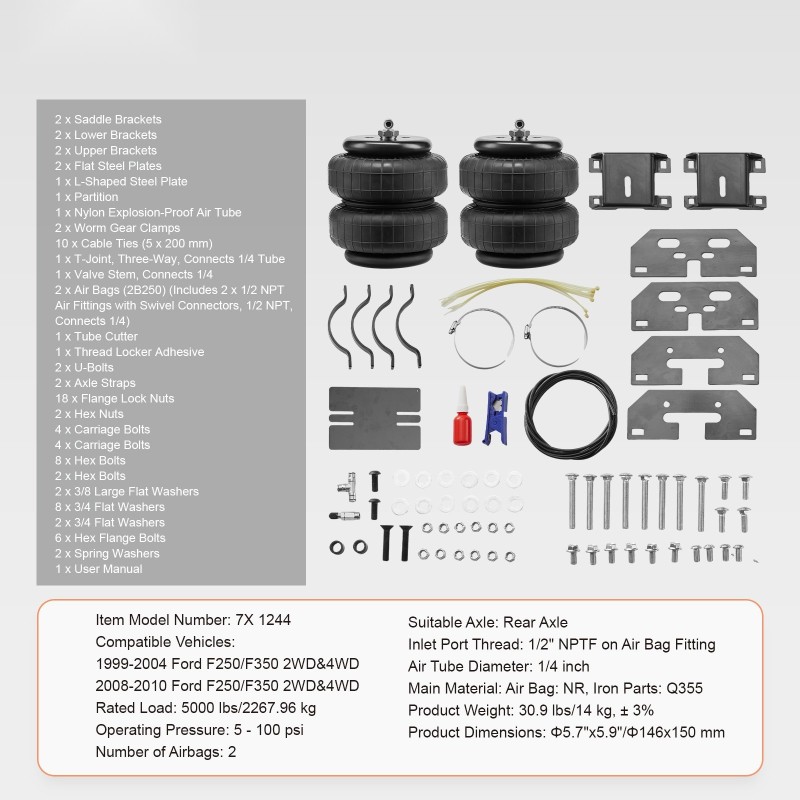 2 x Saddle Brackets
2 x Lower Brackets
2 x Upper Brackets
2 x Flat Steel Plates
1 x L-Shaped Steel Plate
1 x Partition
1 x Nylon Explosion-Proof Air Tube
2 x Worm Gear Clamps
10 x Cable Ties (5 x 200 mm)
1 x T-Joint, Three-Way, Connects 1/4 Tube
1 x Valve Stem, Connects 1/4
2 x Air Bags (2B250) (Includes 2 x 1/2 NPT Air Fittings with Swivel Connectors, 1/2 NPT, Connects 1/4)
1 x Tube Cutter
1 x Thread Locker Adhesive
2 x U-Bolts
2 x Axle Straps
18 x Flange Lock Nuts
2 x Hex Nuts
4 x Carriage Bolts
4 x Carriage Bolts
8 x Hex Bolts
2 x Hex Bolts
2 x 3/8 Large Flat Washers
8 x 3/4 Flat Washers
2 x 3/4 Flat Washers
6 x Hex Flange Bolts
2 x Spring Washers
1 x User Manual

Item Model Number: 7X 1244
Compatible Vehicles:
1999-2004 Ford F250/F350 2WD&4WD
2008-2010 Ford F250/F350 2WD&4WD
Rated Load: 5000 lbs/2267.96 kg
Operating Pressure: 5 - 100 psi
Number of Airbags: 2

Suitable Axle: Rear Axle
Inlet Port Thread: 1/2" NPTF on Air Bag Fitting
Air Tube Diameter: 1/4 inch
Main Material: Air Bag: NR, Iron Parts: Q355
Product Weight: 30.9 lbs/14 kg, ± 3%
Product Dimensions: Φ5.7"x5.9"/Φ146x150 mm