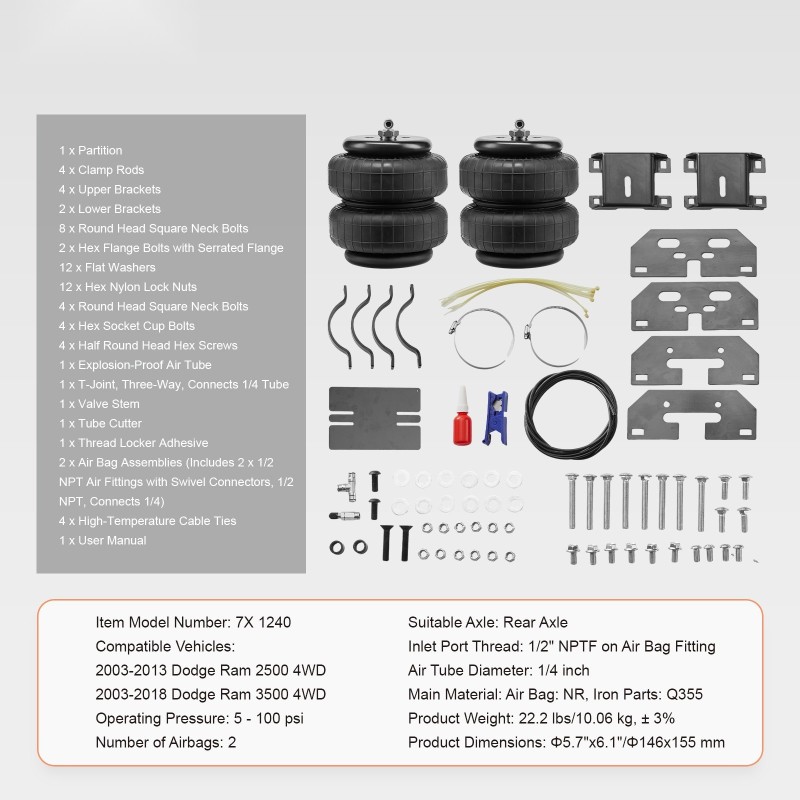 1 x Partition
4 x Clamp Rods
4 x Upper Brackets
2 x Lower Brackets
8 x Round Head Square Neck Bolts
2 x Hex Flange Bolts with Serrated Flange
12 x Flat Washers
12 x Hex Nylon Lock Nuts
4 x Round Head Square Neck Bolts
4 x Hex Socket Cup Bolts
4 x Half Round Head Hex Screws
1 x Explosion-Proof Air Tube
1 x T-Joint, Three-Way, Connects 1/4 Tube
1 x Valve Stem
1 x Tube Cutter
1 x Thread Locker Adhesive
2 x Air Bag Assemblies (Includes 2 x 1/2 NPT Air Fittings with Swivel Connectors, 1/2 NPT, Connects 1/4)
4 x High-Temperature Cable Ties
1 x User Manual

Item Model Number: 7X 1240
Compatible Vehicles:
2003-2013 Dodge Ram 2500 4WD
2003-2018 Dodge Ram 3500 4WD
Operating Pressure: 5 - 100 psi
Number of Airbags: 2

Suitable Axle: Rear Axle
Inlet Port Thread: 1/2" NPTF on Air Bag Fitting
Air Tube Diameter: 1/4 inch
Main Material: Air Bag: NR, Iron Parts: Q355
Product Weight: 22.2 lbs/10.06 kg, ± 3%
Product Dimensions: Φ5.7"x6.1"/Φ146x155 mm