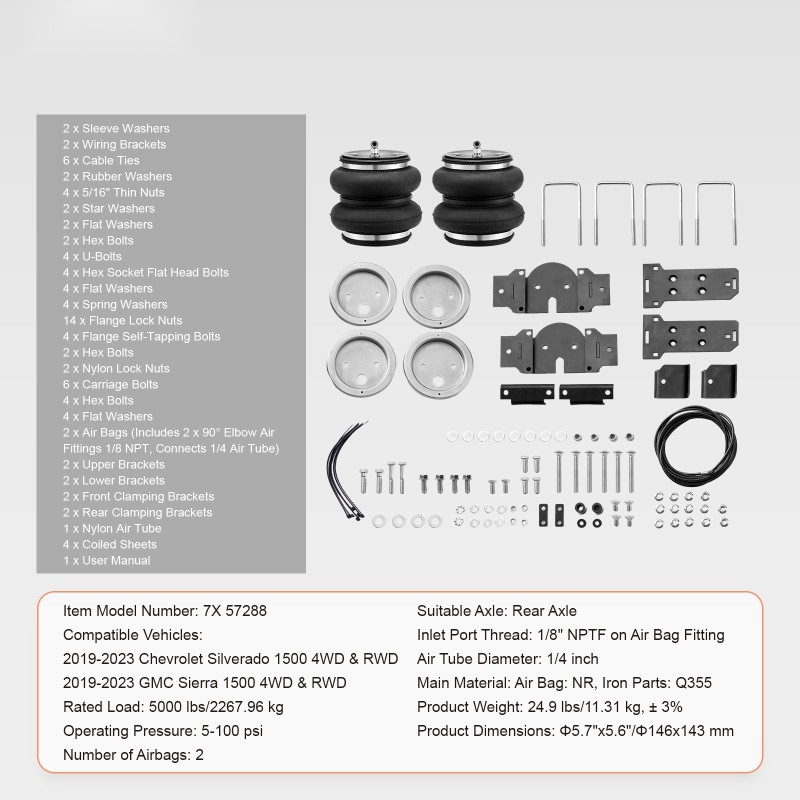 2 x Sleeve Washers
2 x Wiring Brackets
6 x Cable Ties
2 x Rubber Washers
4 x 5/16" Thin Nuts
2 x Star Washers
2 x Flat Washers
2 x Hex Bolts
4 x U-Bolts
4 x Hex Socket Flat Head Bolts
4 x Flat Washers
4 x Spring Washers
14 x Flange Lock Nuts
4 x Flange Self-Tapping Bolts
2 x Hex Bolts
2 x Nylon Lock Nuts
6 x Carriage Bolts
4 x Hex Bolts
4 x Flat Washers
2 x Air Bags (Includes 2 x 90° Elbow Air Fittings 1/8 NPT, Connects 1/4 Air Tube)
2 x Upper Brackets
2 x Lower Brackets
2 x Front Clamping Brackets
2 x Rear Clamping Brackets
1 x Nylon Air Tube
4 x Coiled Sheets
1 x User Manual

Item Model Number: 7X 57288
Compatible Vehicles:
2019-2023 Chevrolet Silverado 1500 4WD & RWD
2019-2023 GMC Sierra 1500 4WD & RWD
Rated Load: 5000 lbs/2267.96 kg
Operating Pressure: 5-100 psi
Number of Airbags: 2

Suitable Axle: Rear Axle
Inlet Port Thread: 1/8" NPTF on Air Bag Fitting
Air Tube Diameter: 1/4 inch
Main Material: Air Bag: NR, Iron Parts: Q355
Product Weight: 24.9 lbs/11.31 kg, ± 3%
Product Dimensions: Φ5.7"x5.6"/Φ146x143 mm