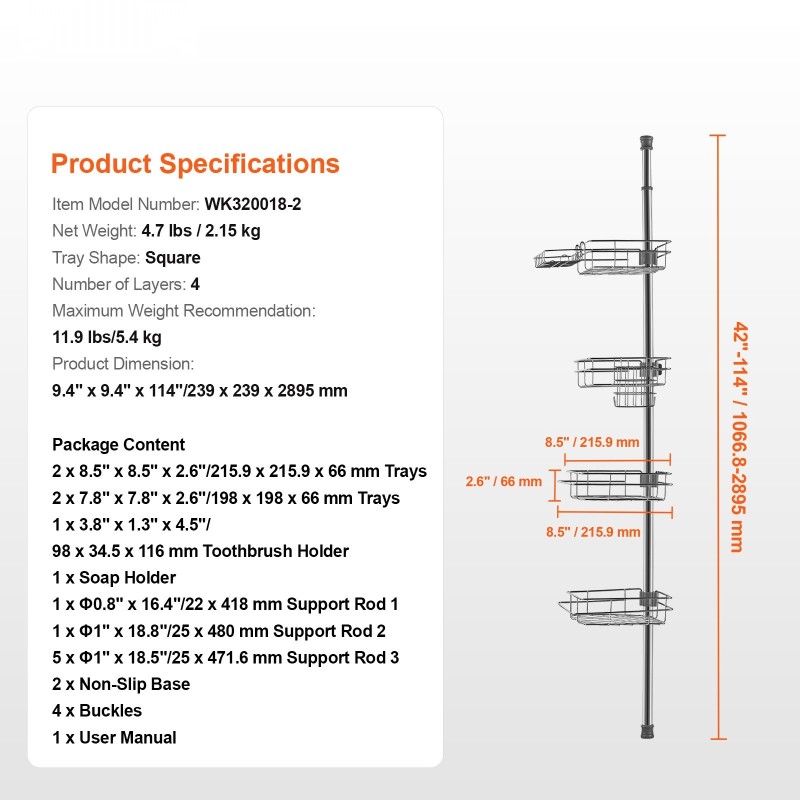 Product Specifications

Item Model Number: WK320018-2
Net Weight: 4.7 lbs / 2.15 kg
Tray Shape: Square
Number of Layers: 4
Maximum Weight Recommendation:
11.9 lbs/5.4 kg
Product Dimension:
9.4" x 9.4" x 114"/239 x 239 x 2895 mm

Package Content
2 x 8.5" x 8.5" x 2.6"/215.9 x 215.9 x 66 mm Trays
2 x 7.8" x 7.8" x 2.6"/198 x 198 x 66 mm Trays
1 x 3.8" x 1.3" x 4.5"/
98 x 34.5 x 116 mm Toothbrush Holder
1 x Soap Holder
1 x Φ0.8" x 16.4"/22 x 418 mm Support Rod 1
1 x Φ1" x 18.8"/25 x 480 mm Support Rod 2
5 x Φ1" x 18.5"/25 x 471.6 mm Support Rod 3
2 x Non-Slip Base
4 x Buckles
1 x User Manual

8.5" / 215.9 mm
2.6" / 66 mm
8.5" / 215.9 mm
42"-114" / 1066.8-2895 mm