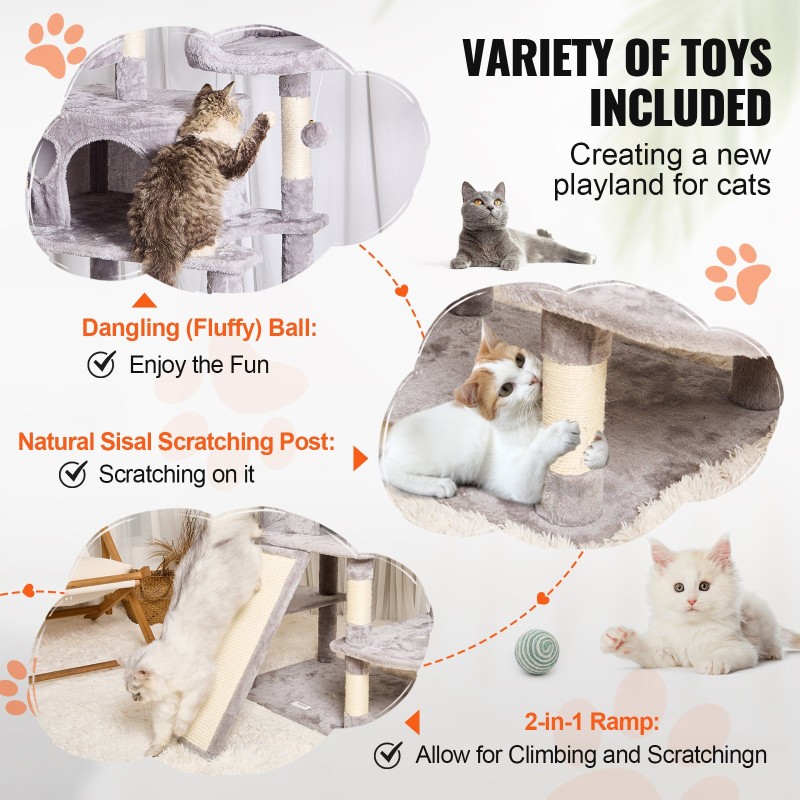 VARIETY OF TOYS INCLUDED

Creating a new playland for cats

Dangling (Fluffy) Ball:
Enjoy the Fun

Natural Sisal Scratching Post:
Scratching on it

2-in-1 Ramp:
Allow for Climbing and Scratchingn