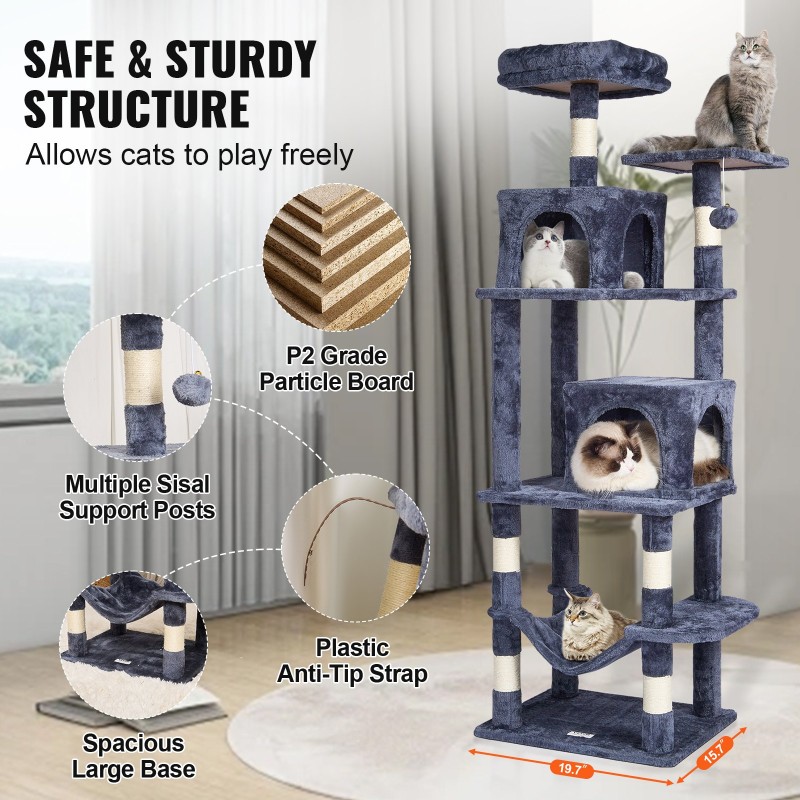 SAFE & STURDY STRUCTURE
Allows cats to play freely

P2 Grade Particle Board

Multiple Sisal Support Posts

Plastic Anti-Tip Strap

Spacious Large Base

19.7"

15.7"