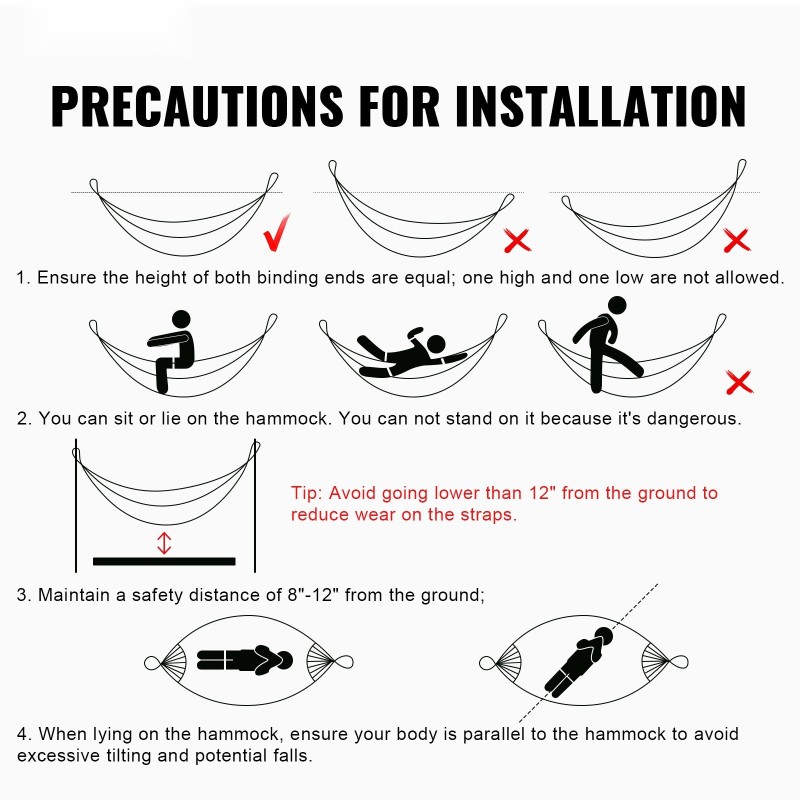 PRECAUTIONS FOR INSTALLATION

1. Ensure the height of both binding ends are equal; one high and one low are not allowed.

2. You can sit or lie on the hammock. You can not stand on it because it's dangerous.

Tip: Avoid going lower than 12" from the ground to reduce wear on the straps.

3. Maintain a safety distance of 8"-12" from the ground;

4. When lying on the hammock, ensure your body is parallel to the hammock to avoid excessive tilting and potential falls.