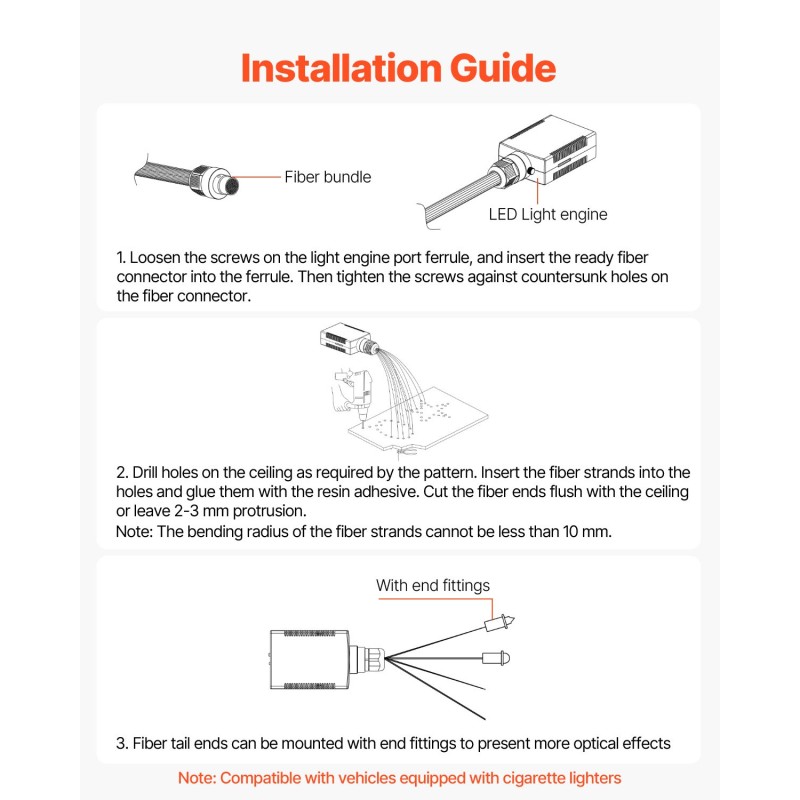 Installation Guide

Fiber bundle

LED Light engine

1. Loosen the screws on the light engine port ferrule, and insert the ready fiber connector into the ferrule. Then tighten the screws against countersunk holes on the fiber connector.

2. Drill holes on the ceiling as required by the pattern. Insert the fiber strands into the holes and glue them with the resin adhesive. Cut the fiber ends flush with the ceiling or leave 2-3 mm protrusion.
Note: The bending radius of the fiber strands cannot be less than 10 mm.

With end fittings

3. Fiber tail ends can be mounted with end fittings to present more optical effects

Note: Compatible with vehicles equipped with cigarette lighters