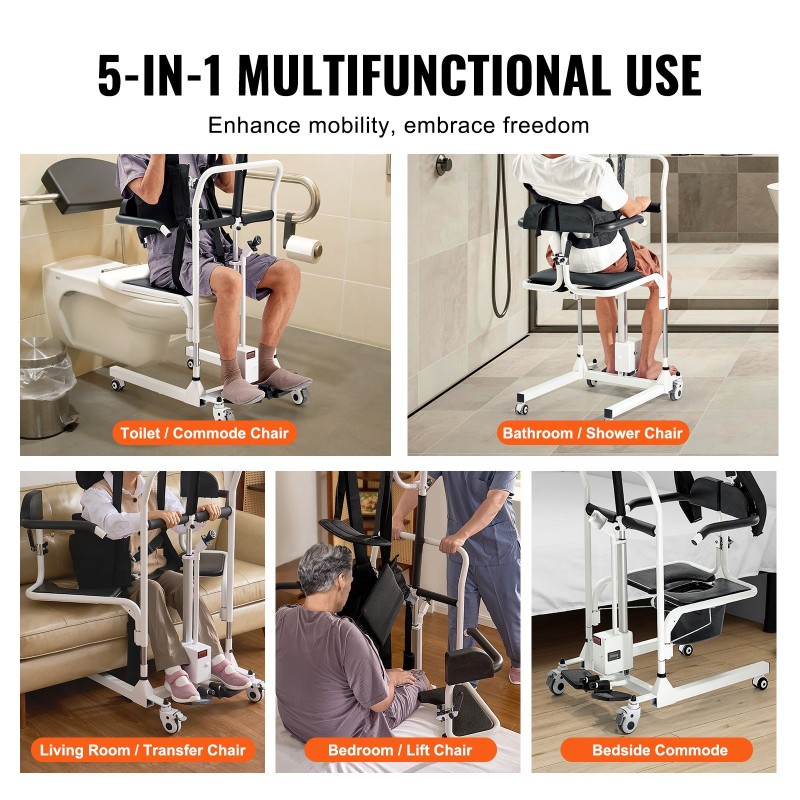 5-IN-1 MULTIFUNCTIONAL USE

Enhance mobility, embrace freedom

Toilet / Commode Chair

Bathroom / Shower Chair

Living Room / Transfer Chair

Bedroom / Lift Chair

Bedside Commode