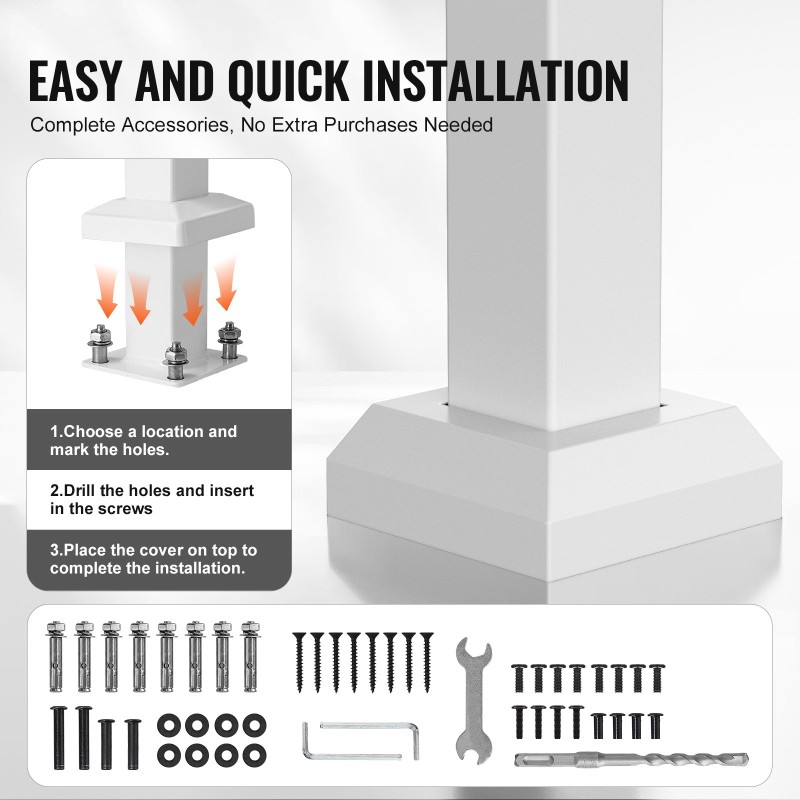 EASY AND QUICK INSTALLATION

Complete Accessories, No Extra Purchases Needed

1.Choose a location and mark the holes.

2.Drill the holes and insert in the screws

3.Place the cover on top to complete the installation.