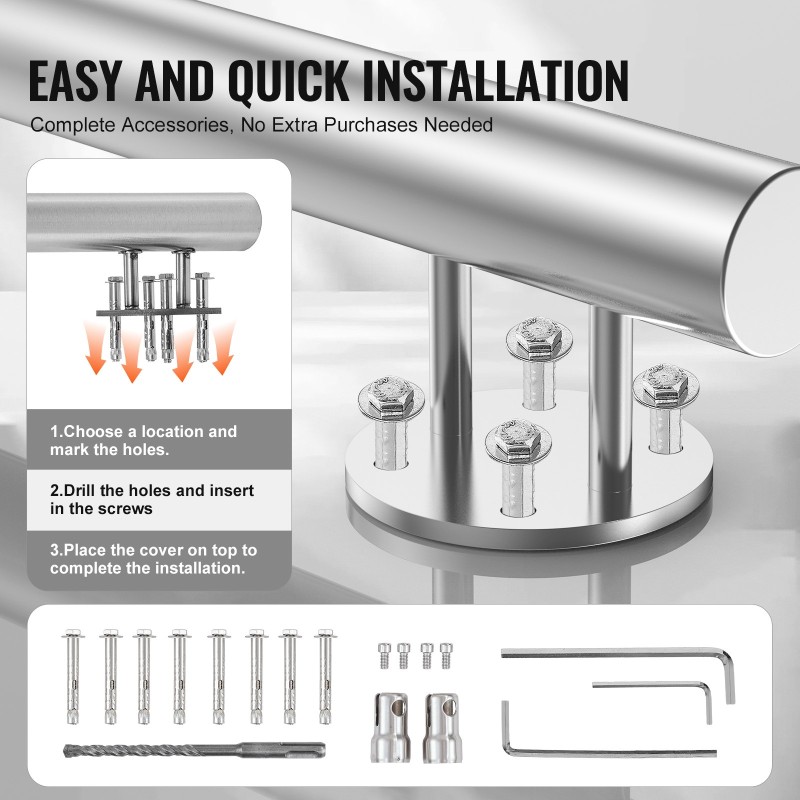 EASY AND QUICK INSTALLATION

Complete Accessories, No Extra Purchases Needed

1.Choose a location and mark the holes.

2.Drill the holes and insert in the screws

3.Place the cover on top to complete the installation.