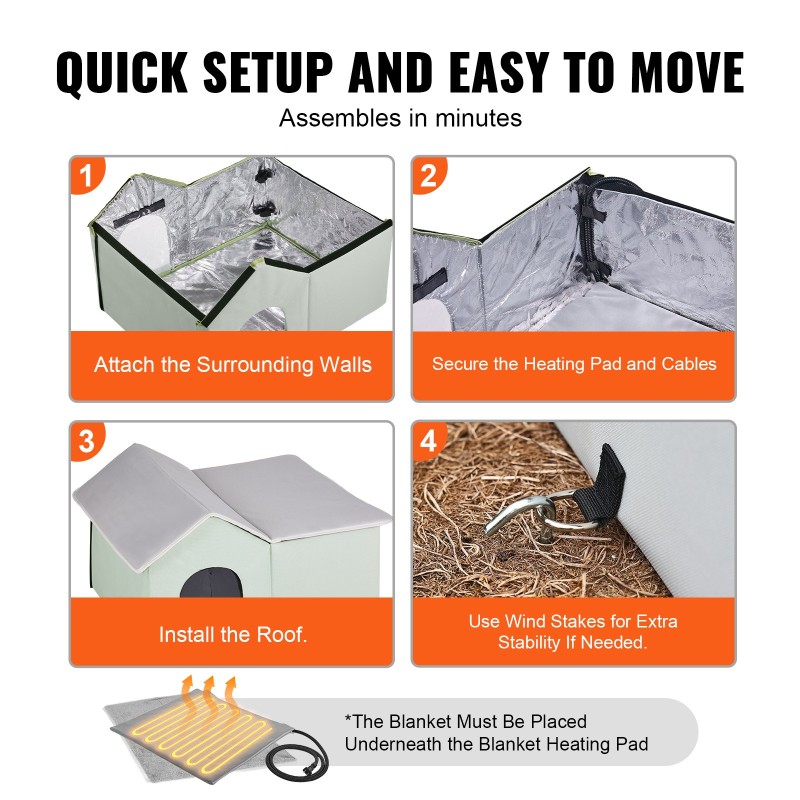 QUICK SETUP AND EASY TO MOVE
Assembles in minutes

1
Attach the Surrounding Walls

2
Secure the Heating Pad and Cables

3
Install the Roof.

4
Use Wind Stakes for Extra Stability If Needed.

*The Blanket Must Be Placed Underneath the Blanket Heating Pad