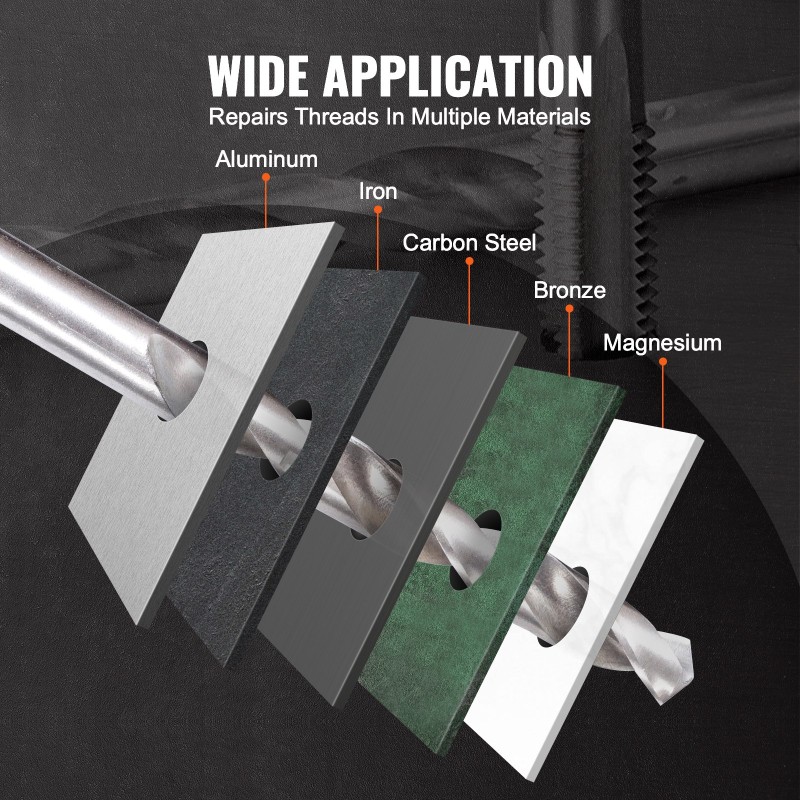 WIDE APPLICATION
Repairs Threads In Multiple Materials

Aluminum

Iron

Carbon Steel

Bronze

Magnesium