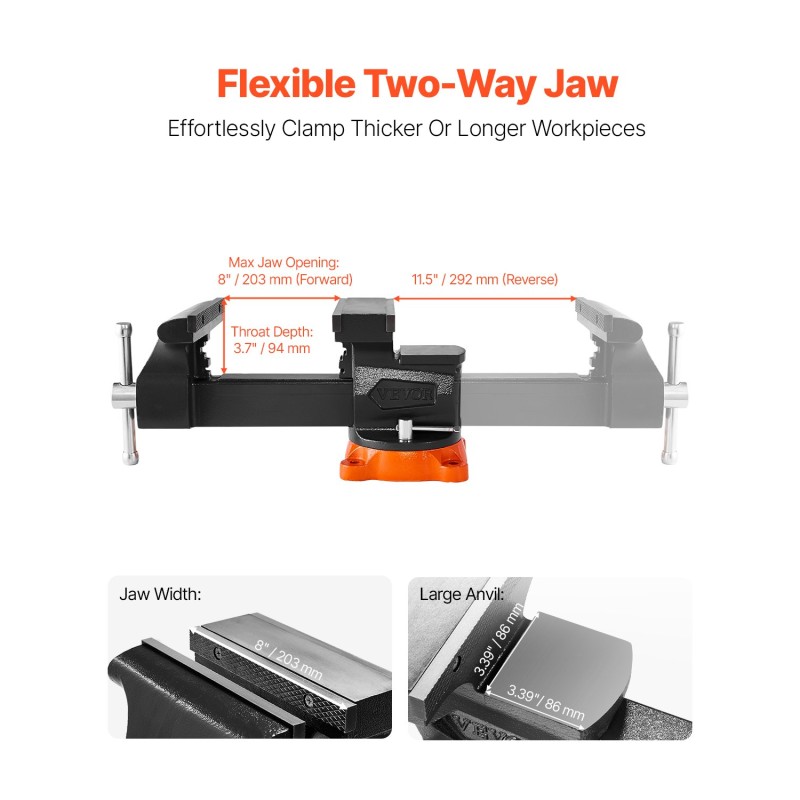 Flexible Two-Way Jaw

Effortlessly Clamp Thicker Or Longer Workpieces

Max Jaw Opening:
8" / 203 mm (Forward)

11.5" / 292 mm (Reverse)

Throat Depth:
3.7" / 94 mm

VEVOR

Jaw Width:

8" / 203 mm

Large Anvil:

3.39" / 86 mm

3.39" / 86 mm