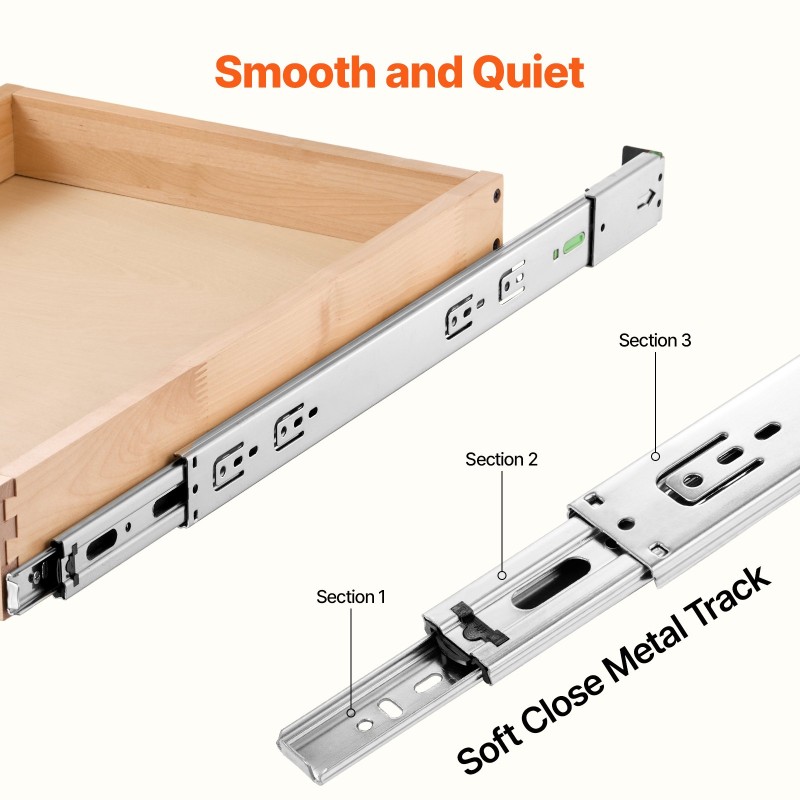 Smooth and Quiet

Section 3

Section 2

Section 1

Soft Close Metal Track