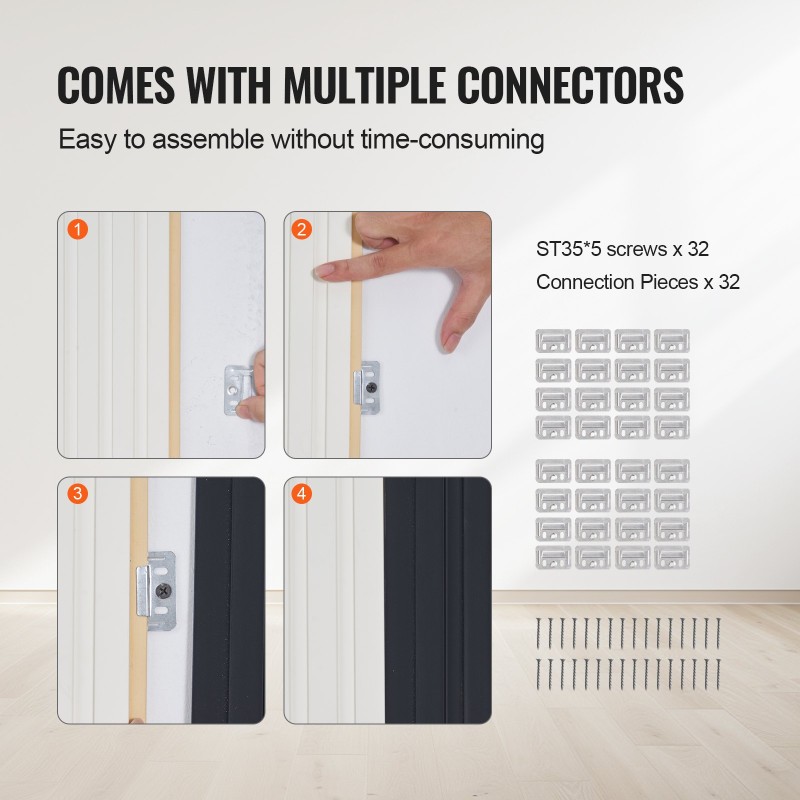 COMES WITH MULTIPLE CONNECTORS

Easy to assemble without time-consuming

1

2

3

4

ST35*5 screws x 32

Connection Pieces x 32