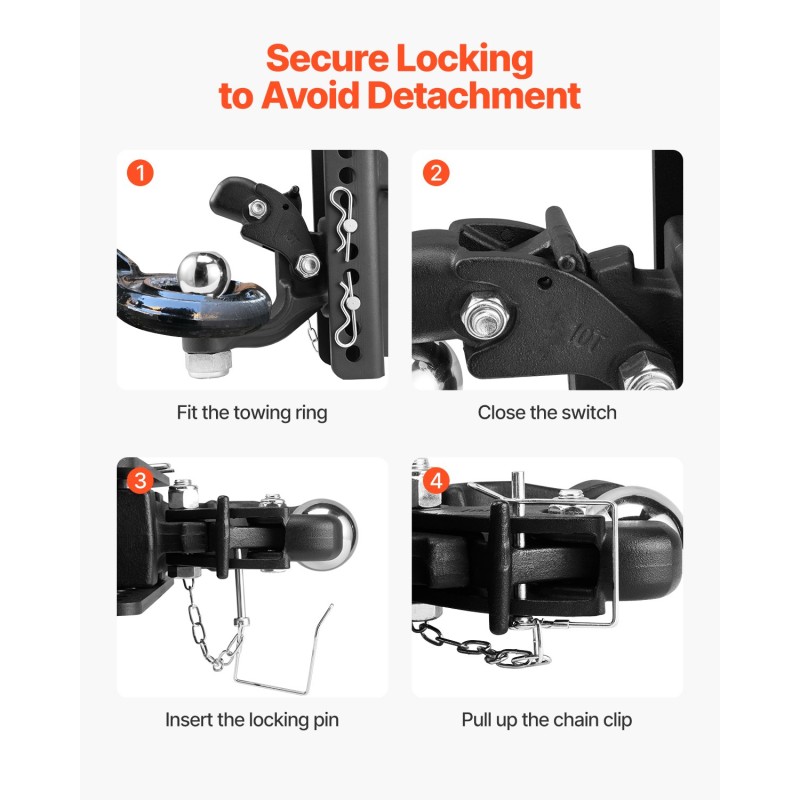 Secure Locking to Avoid Detachment

1

Fit the towing ring

2

10T

Close the switch

3

Insert the locking pin

4

Pull up the chain clip