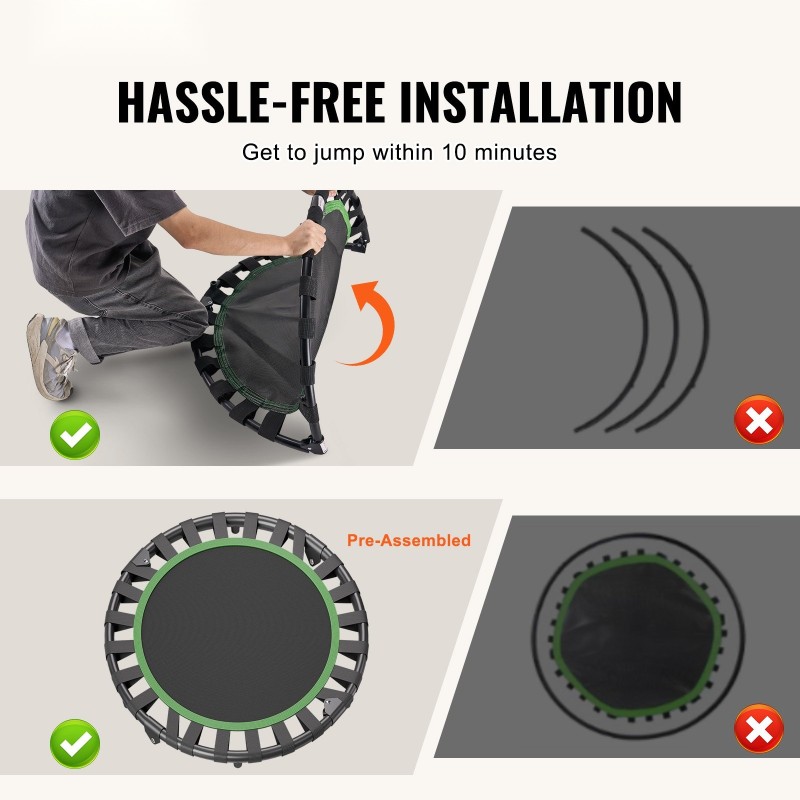 HASSLE-FREE INSTALLATION

Get to jump within 10 minutes

Pre-Assembled