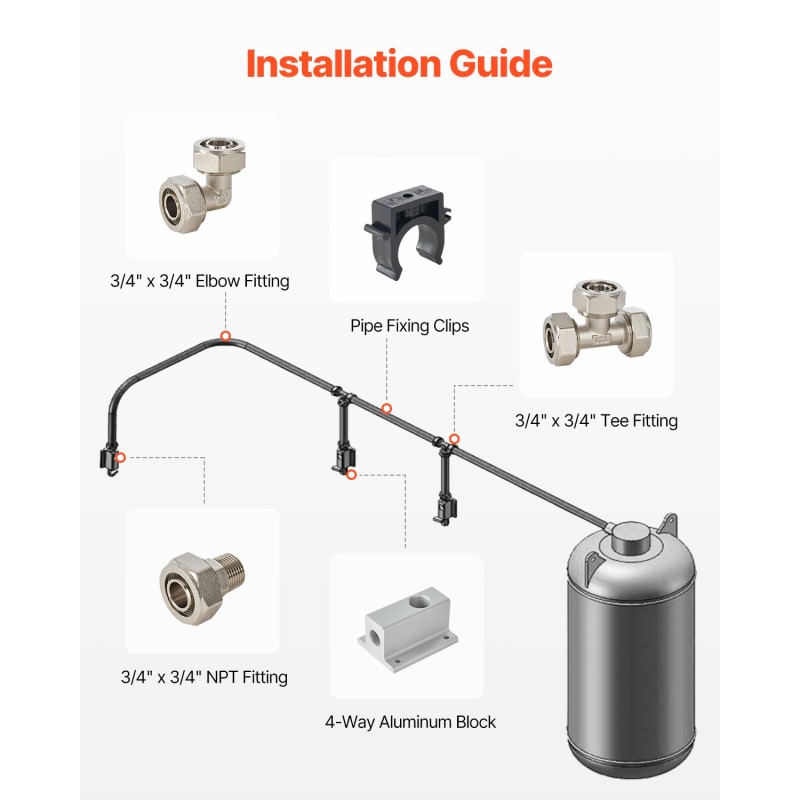 Installation Guide

3/4" x 3/4" Elbow Fitting

Pipe Fixing Clips

3/4" x 3/4" Tee Fitting

3/4" x 3/4" NPT Fitting

4-Way Aluminum Block