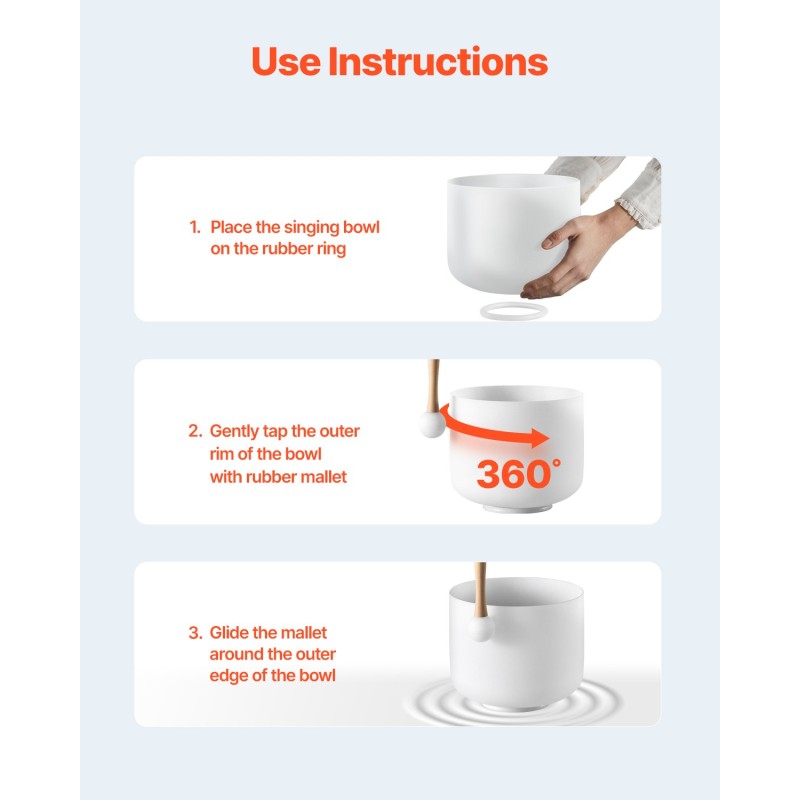 Use Instructions

1. Place the singing bowl on the rubber ring

2. Gently tap the outer rim of the bowl with rubber mallet

360°

3. Glide the mallet around the outer edge of the bowl