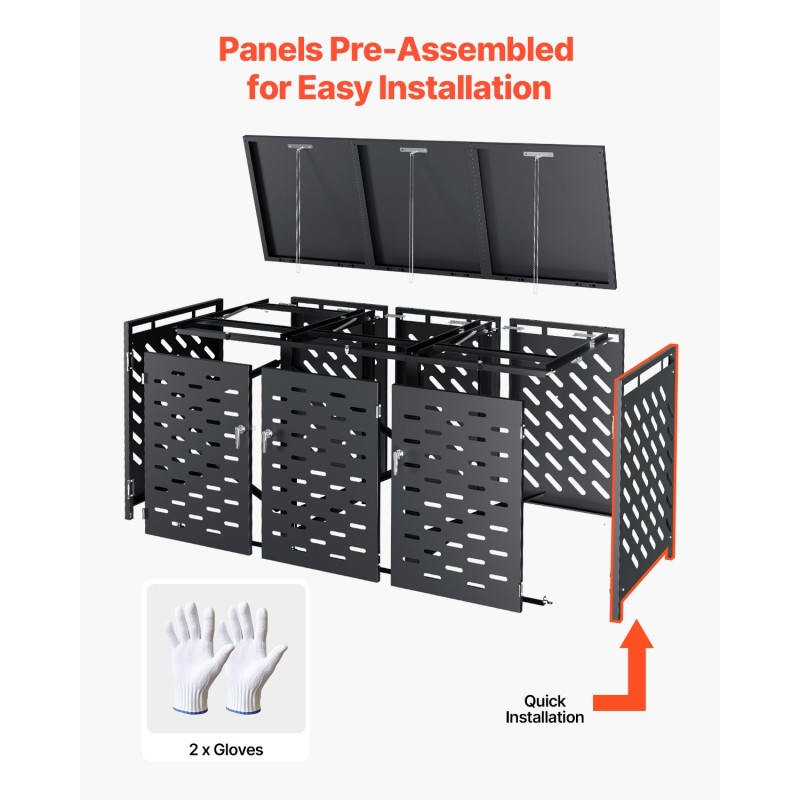 Panels Pre-Assembled for Easy Installation

2 x Gloves

Quick Installation