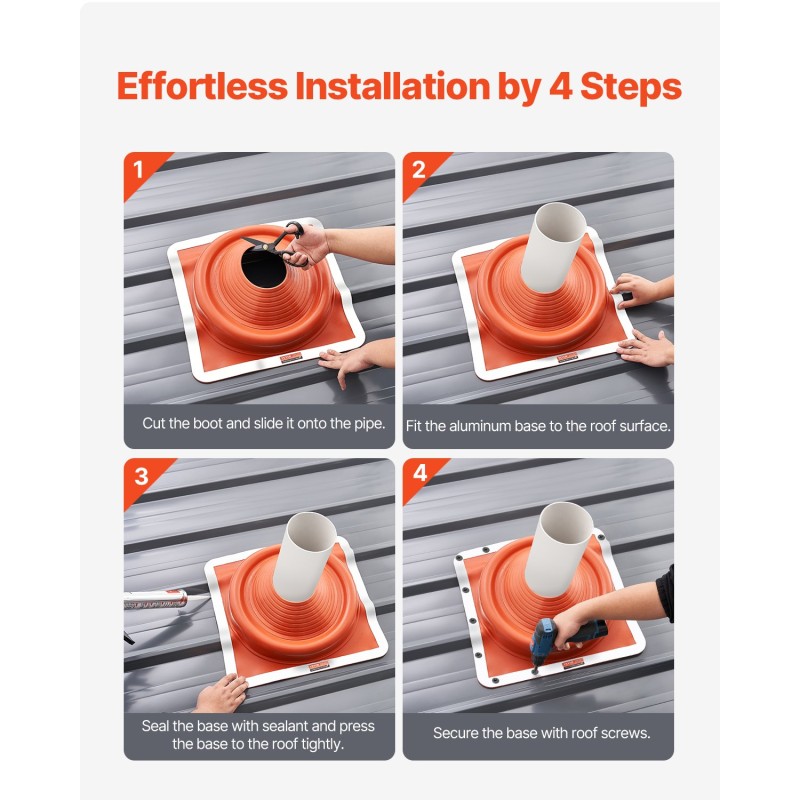 Effortless Installation by 4 Steps

1

Cut the boot and slide it onto the pipe.

2

Fit the aluminum base to the roof surface.

3

Seal the base with sealant and press the base to the roof tightly.

4

Secure the base with roof screws.